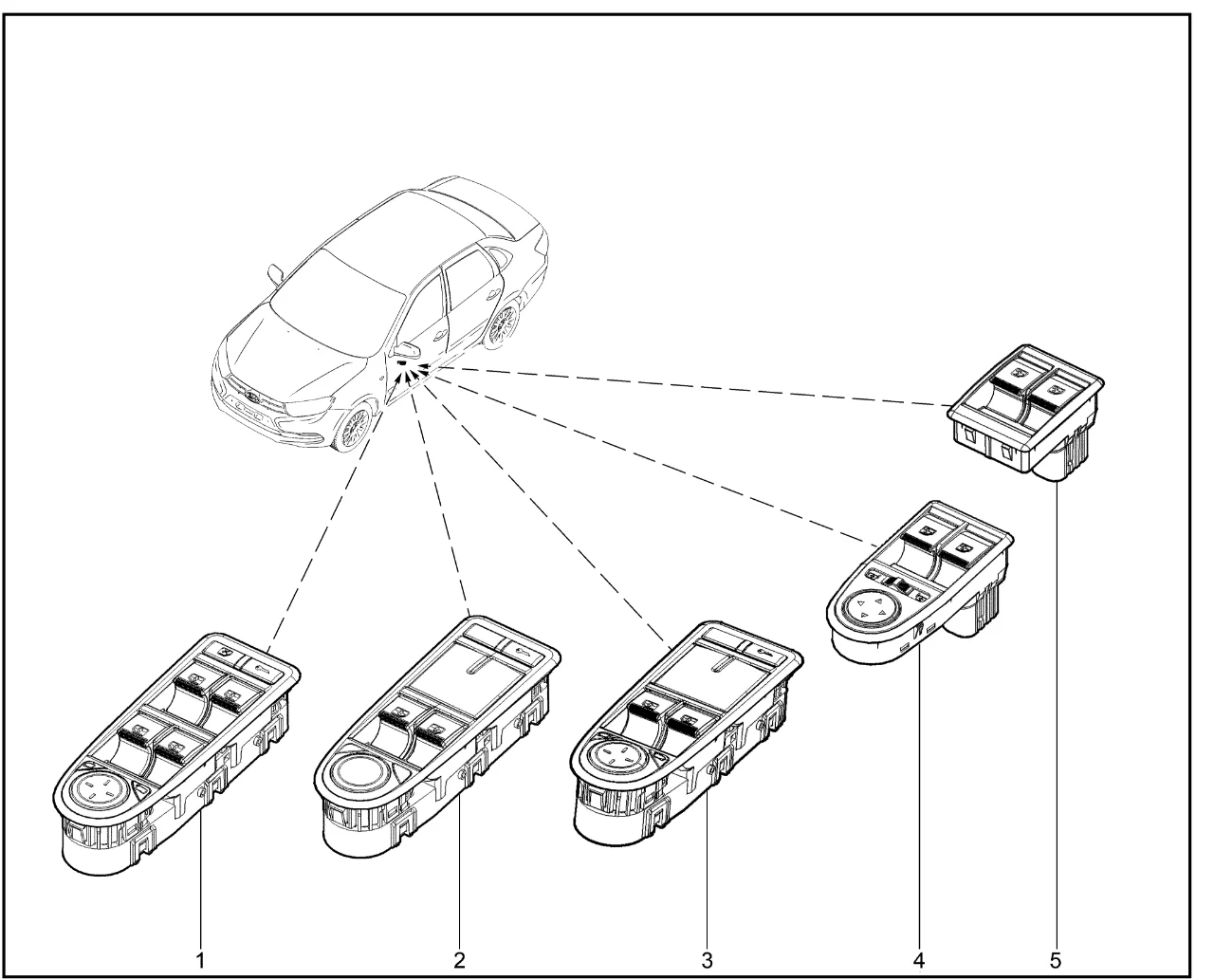 1
2
3
4
5