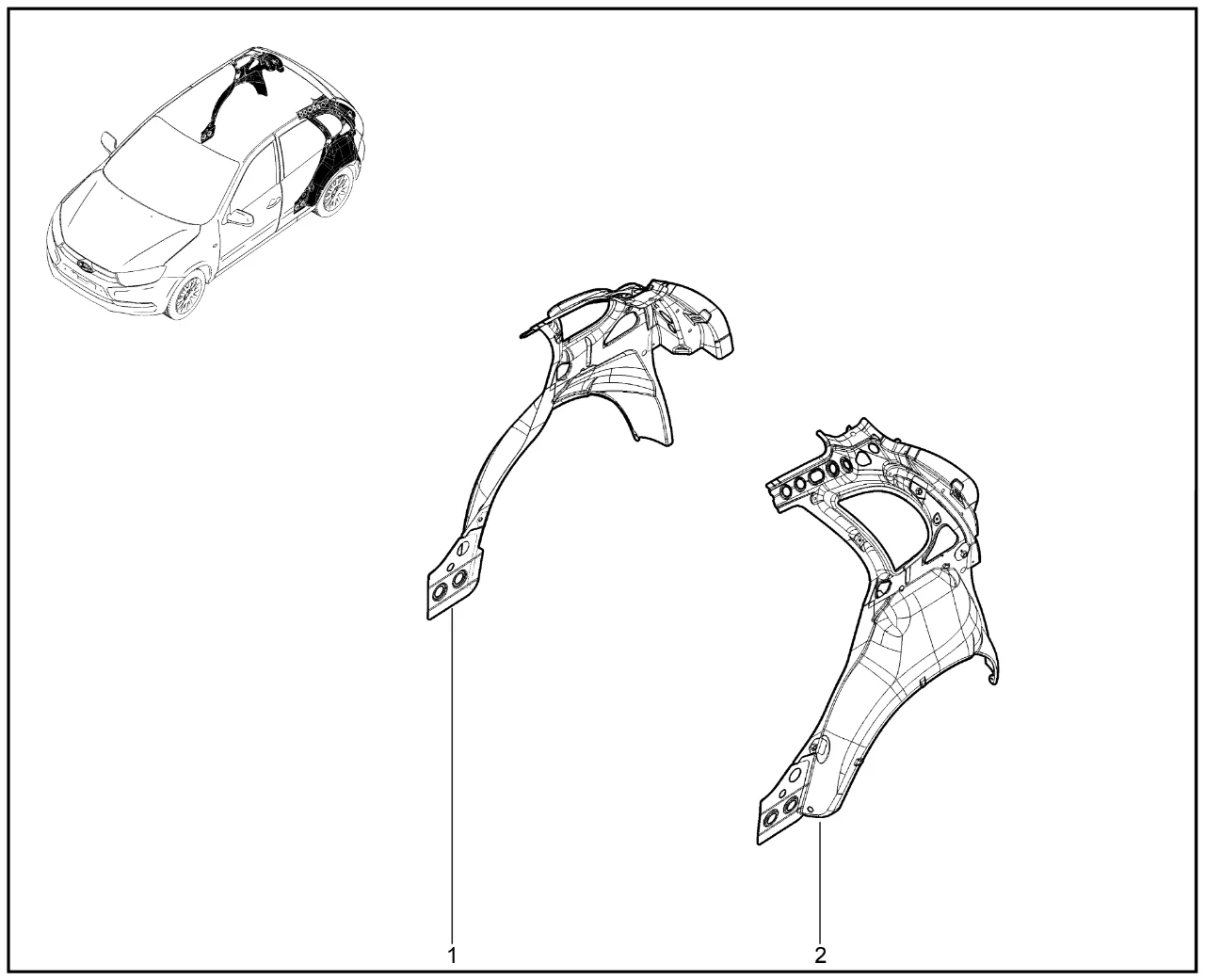 1
2