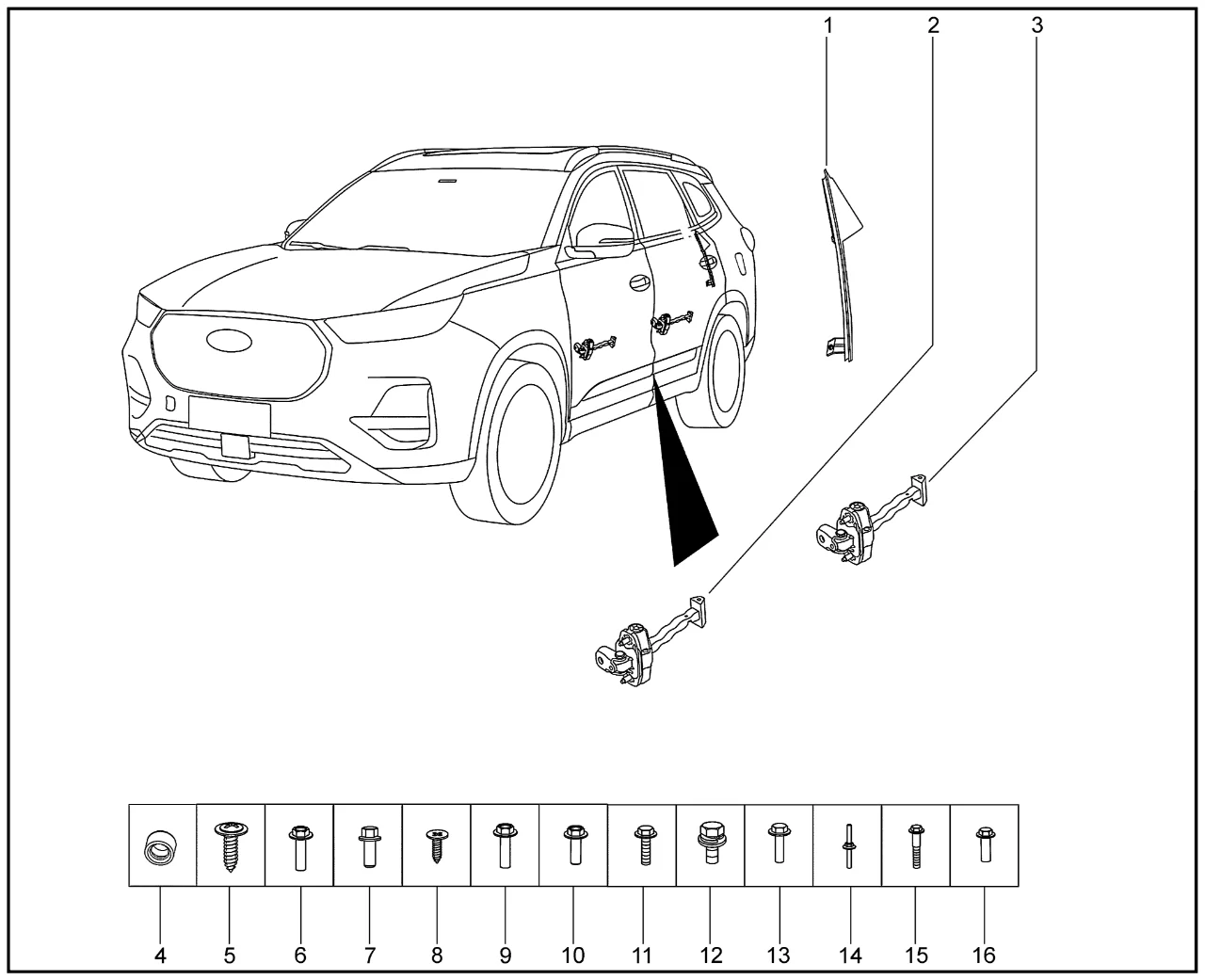 1
2
3

4 5 6 7 8 9 10 11 12 13 14 15 16