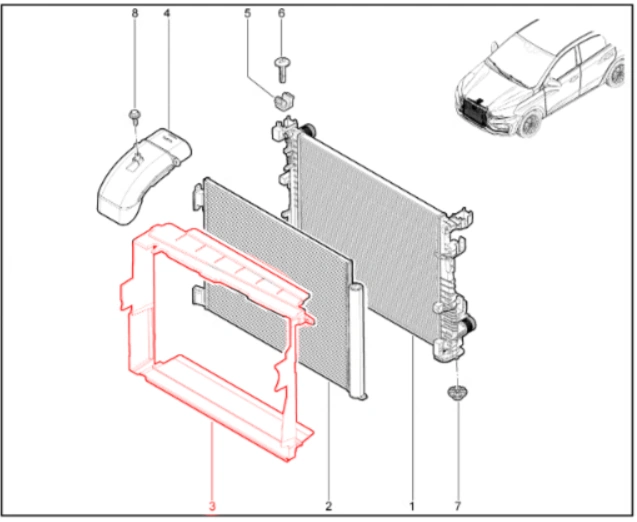 8
4
5
6
3
2
1
7