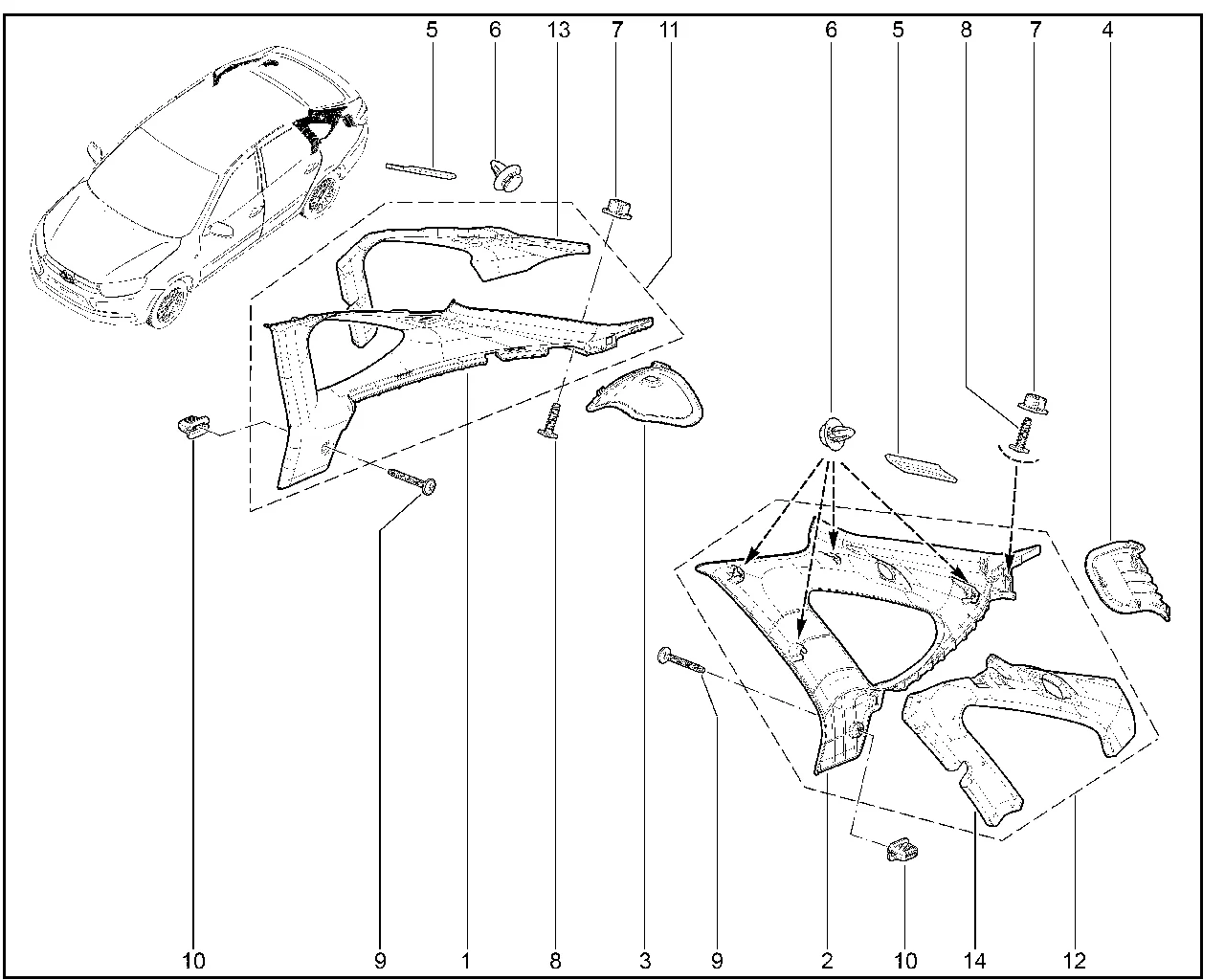 5 6 13 7 11 6 5 8 7 4

10 9 1 8 3 9 2 10 14 12