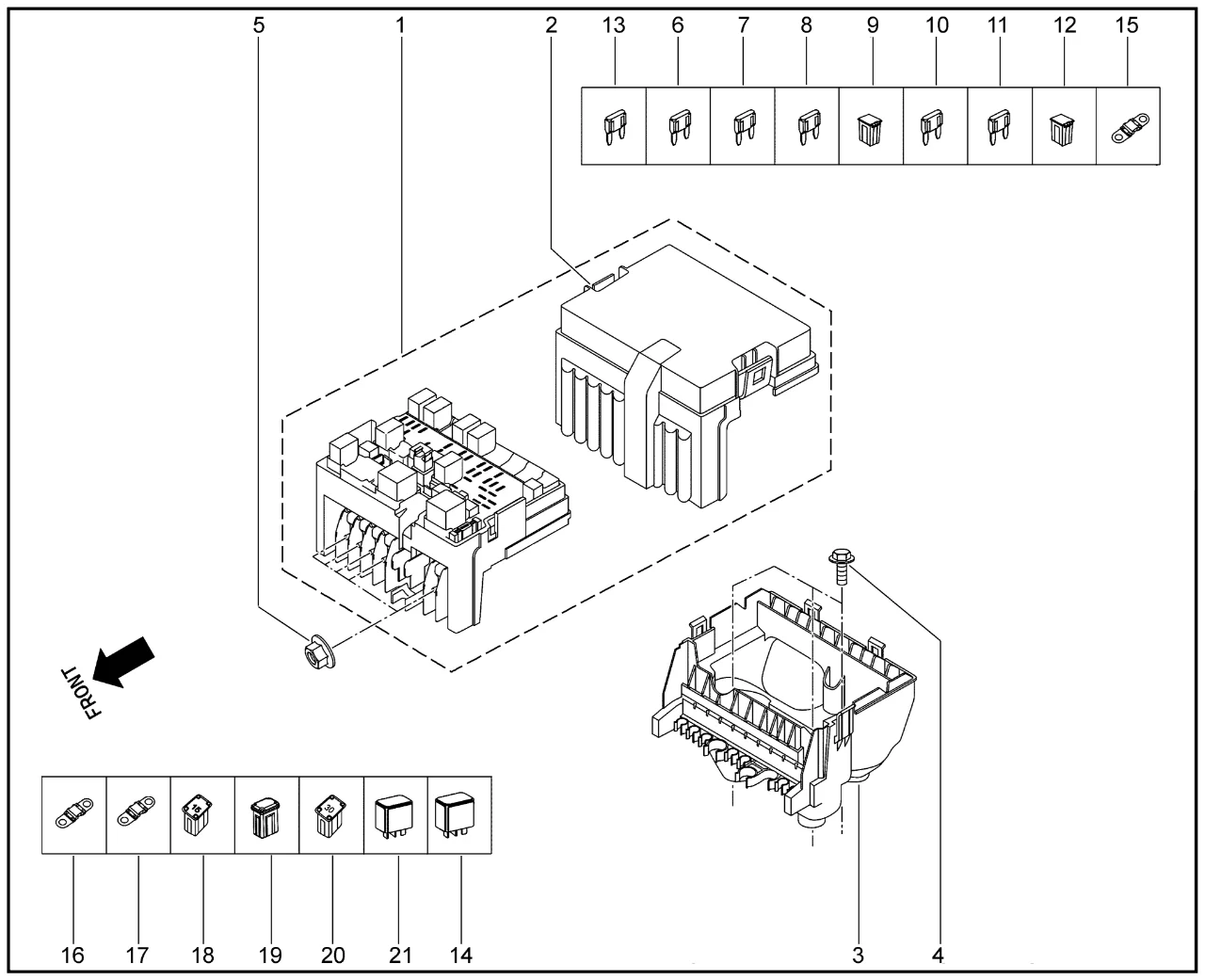 5 1 2 13 6 7 8 9 10 11 12 15

FRONT

16 17 18 19 20 21 14 3 4