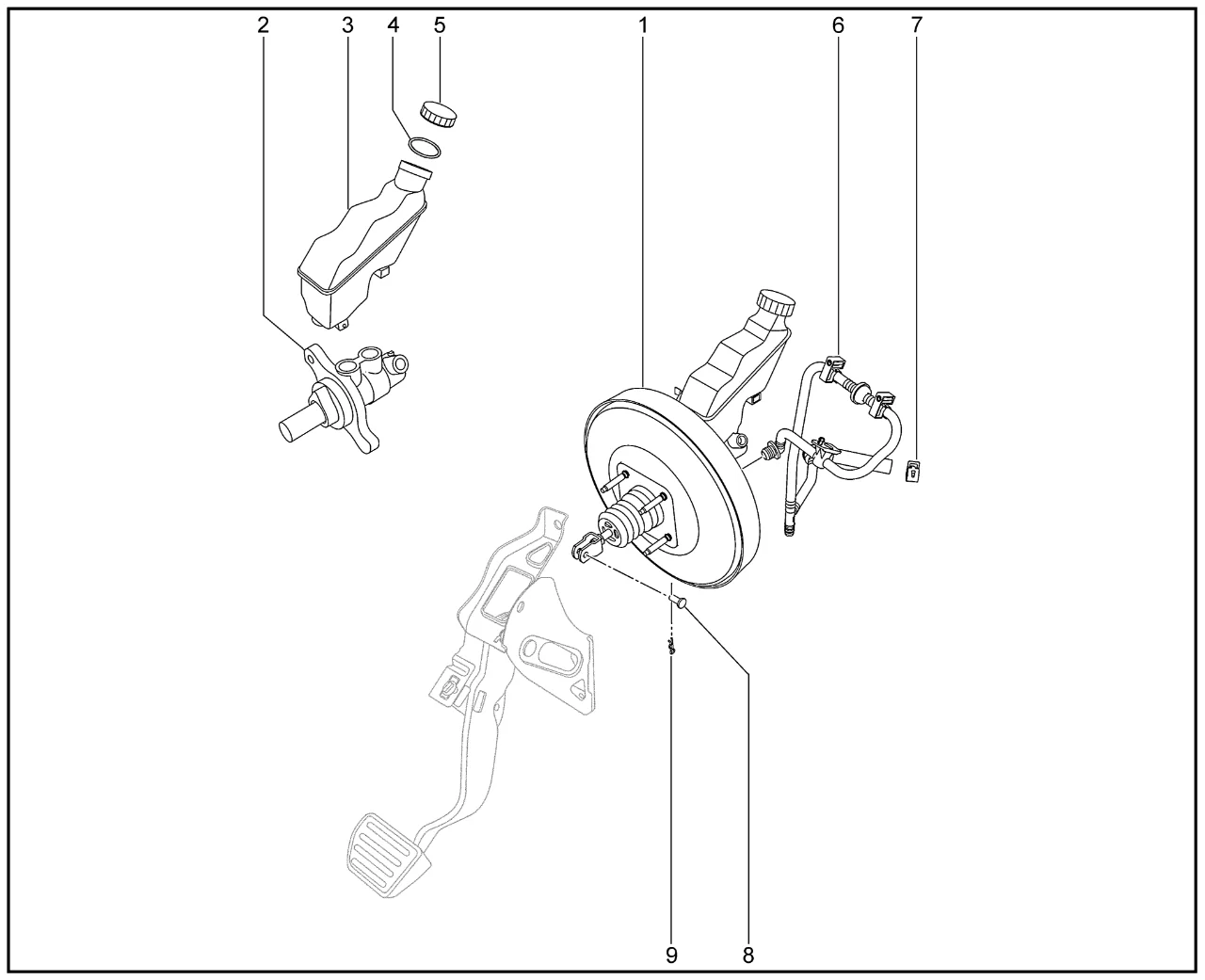 2 3 4 5 1 6 7

9 8