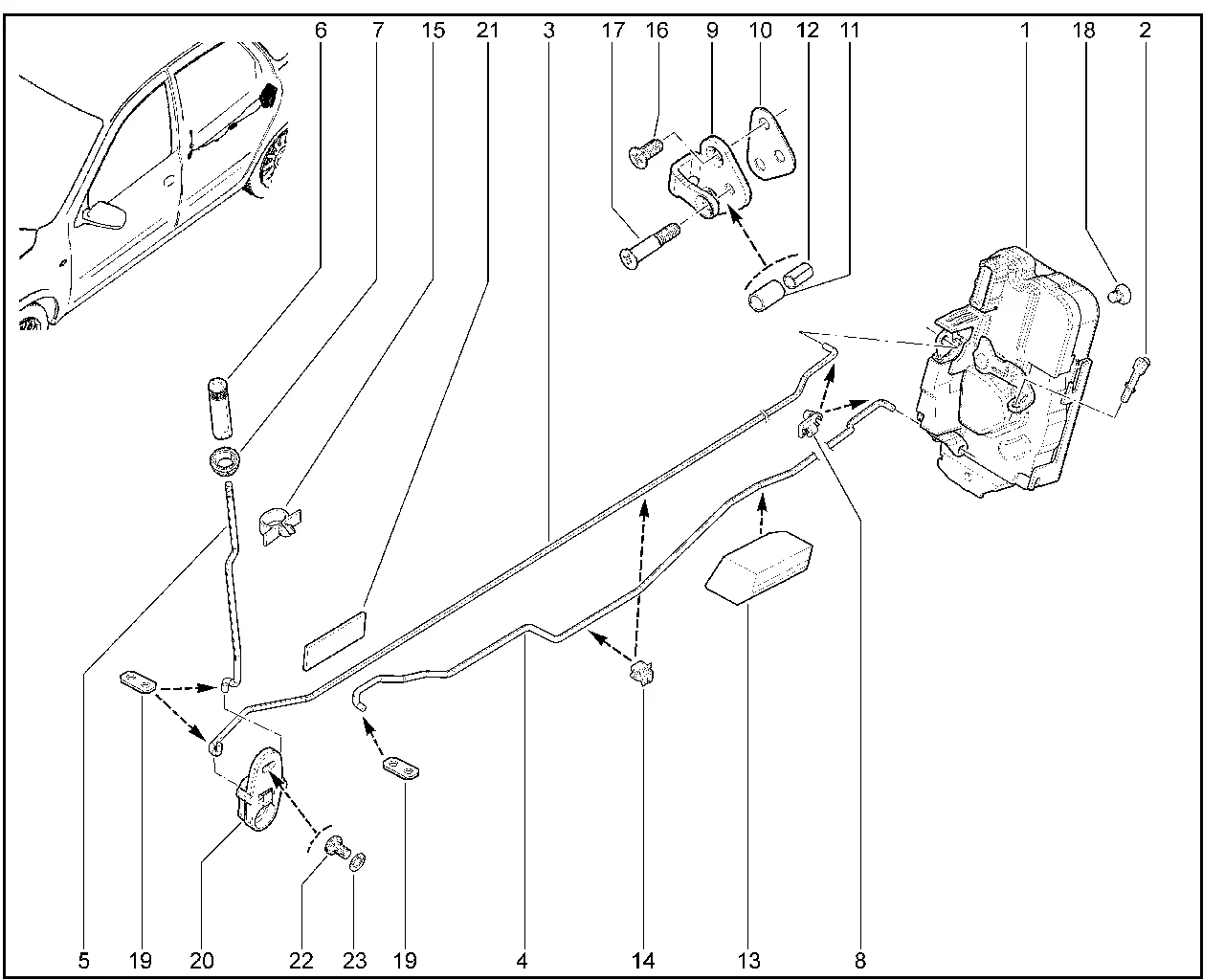 6 7 15 21 3 17 16 9 10 12 11 1 18 2

5 19 20 22 23 19 4 14 13 8