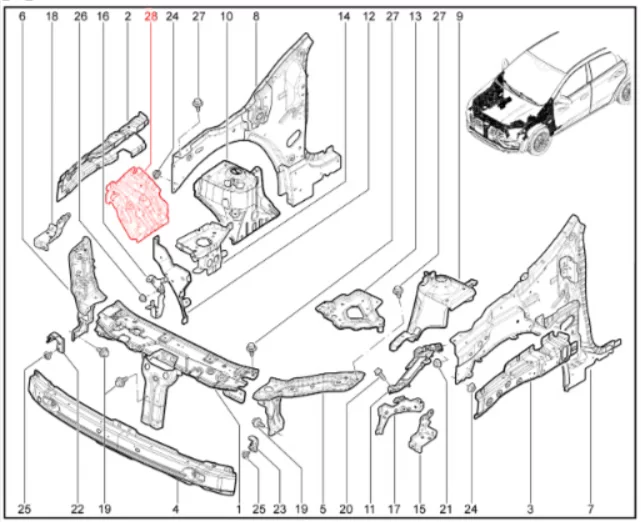 6 18 26 16 2 28 24 27 10 8 14 12 27 13 27 9

25 22 19 4 1 25 23 19 5 20 11 17 15 21 24 3 7