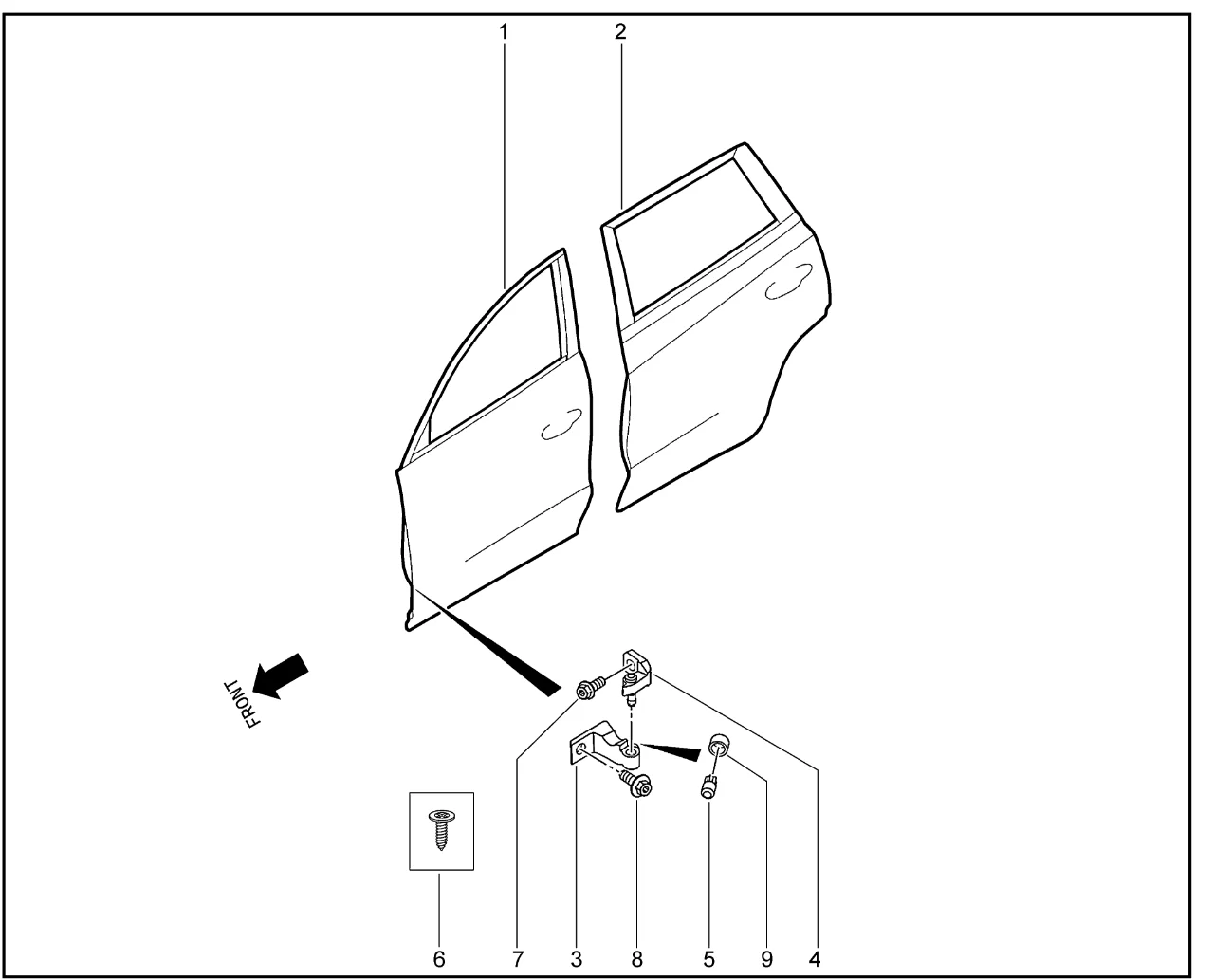 1
2
FRONT
6
7
3
8
5
9
4