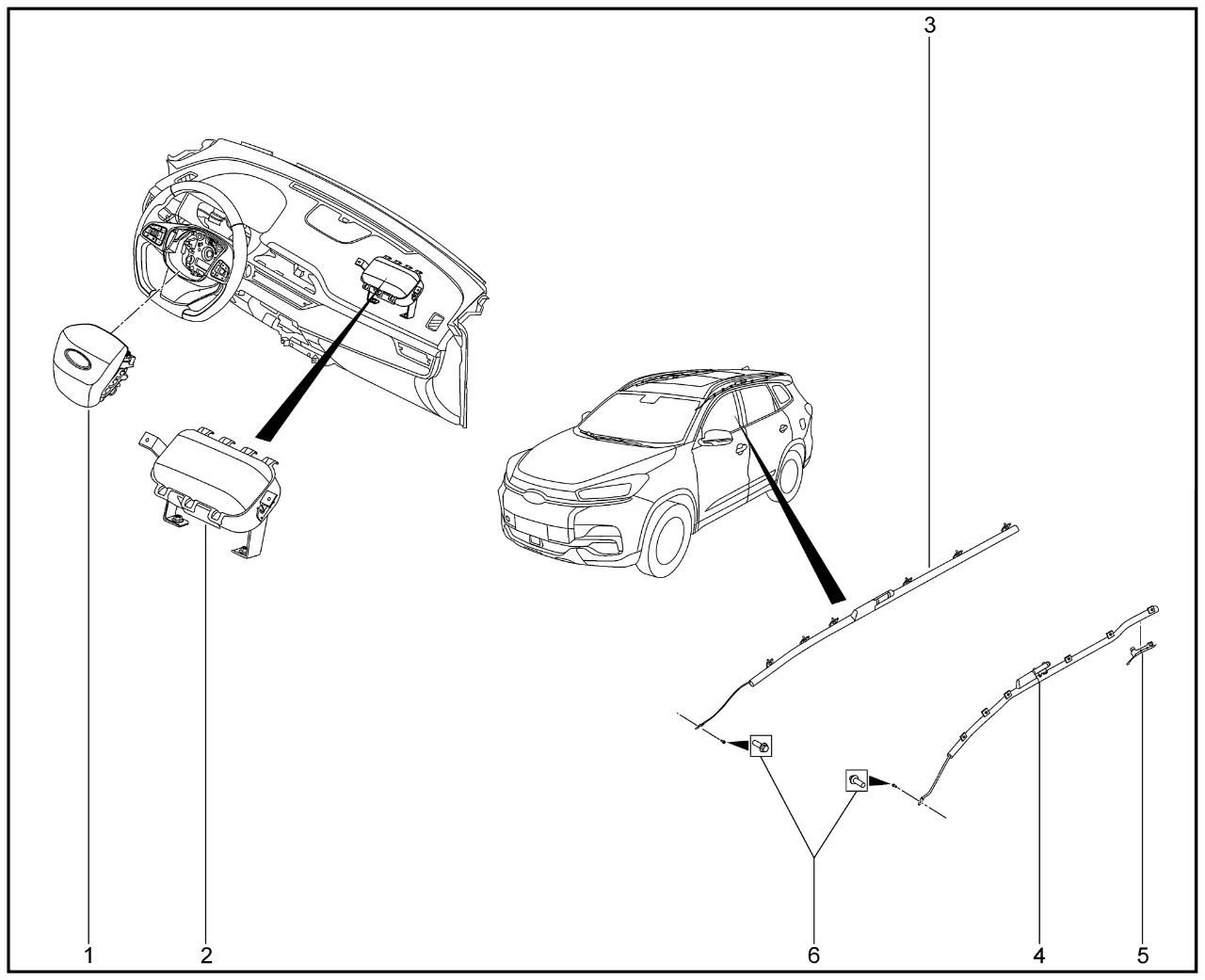 3

1
2
6
4
5