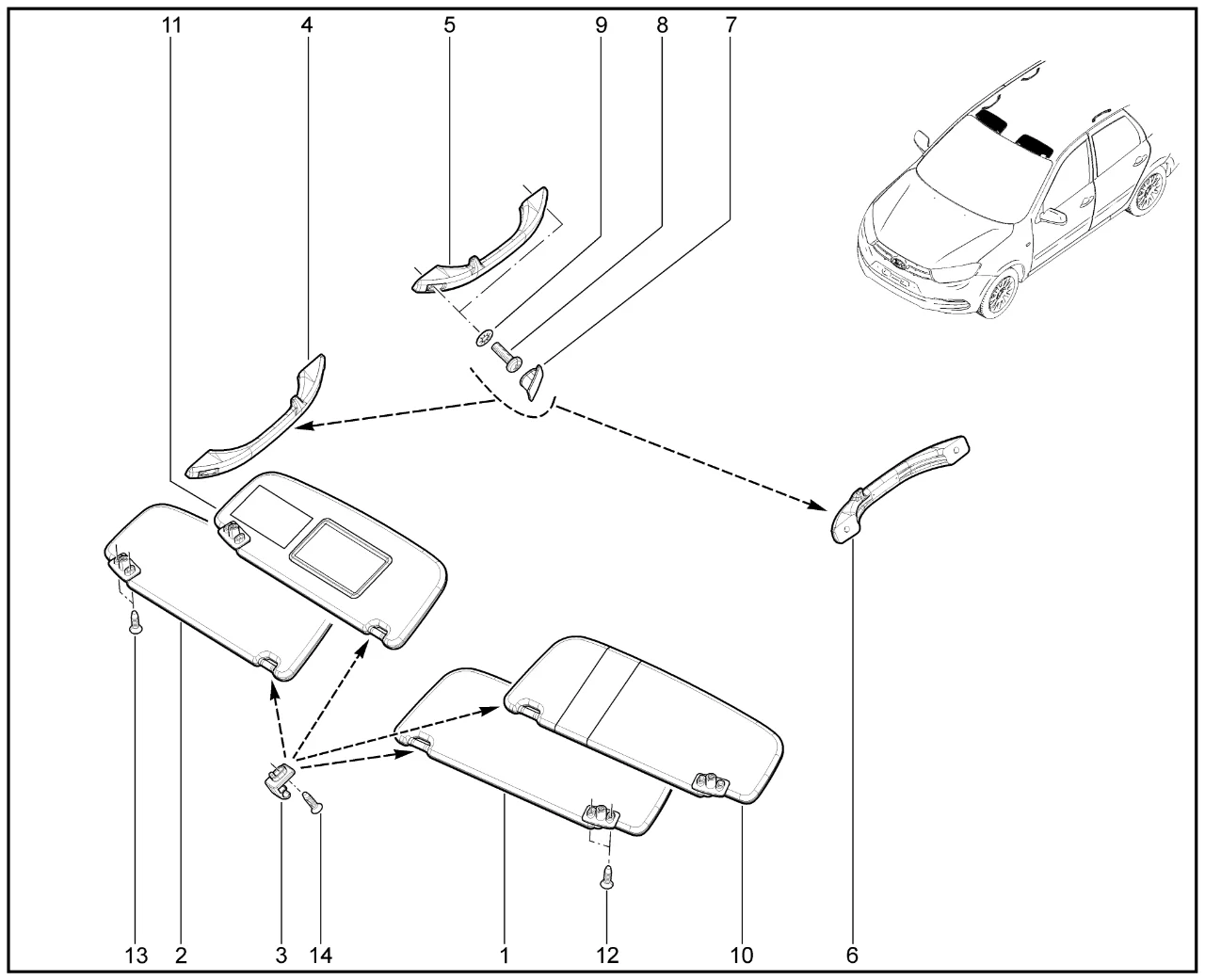 11 4 5 9 8 7

13 2 3 14 1 12 10 6