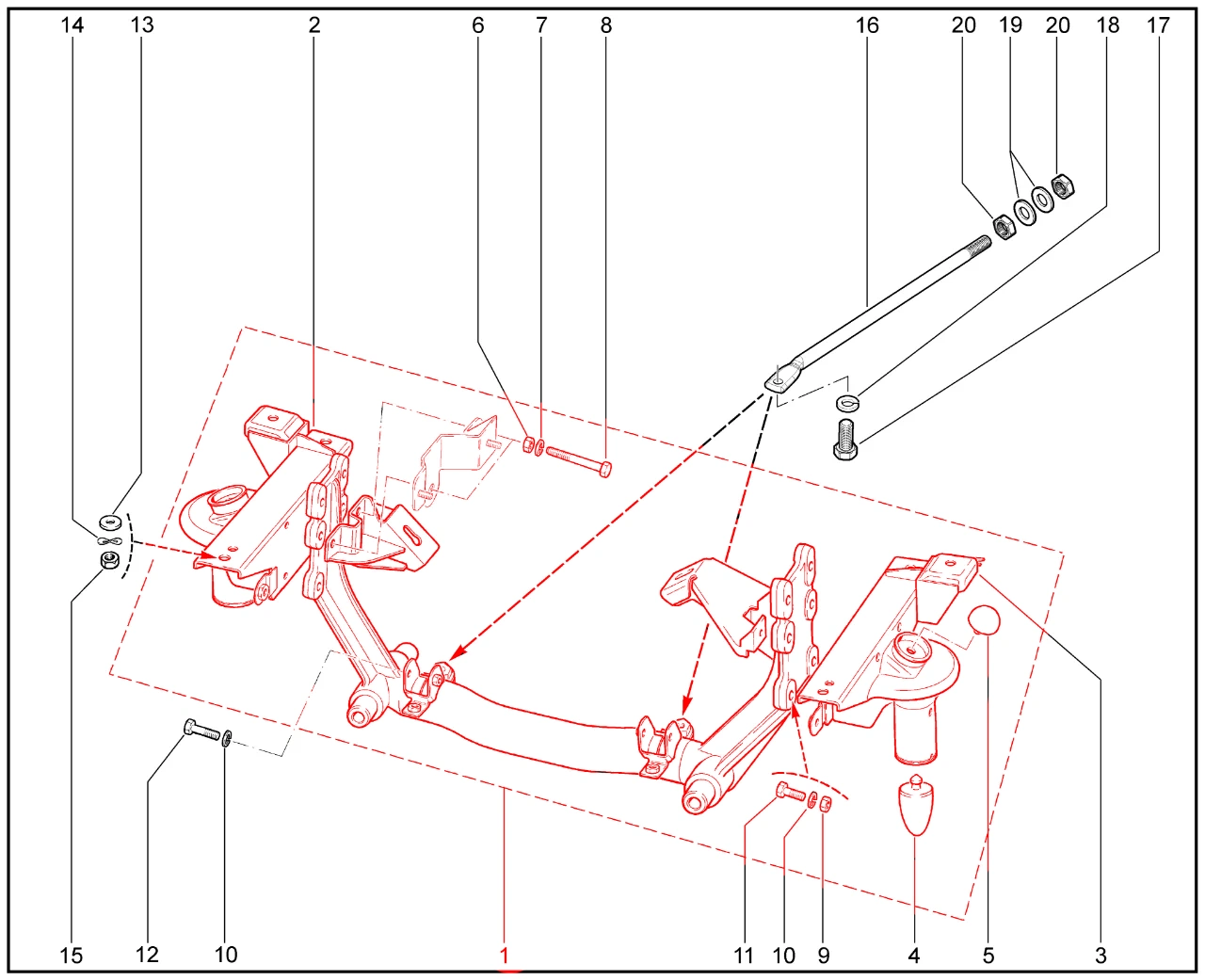 14 13 2 6 7 8 16 20 19 20 18 17

15 12 10 1 11 10 9 4 5 3