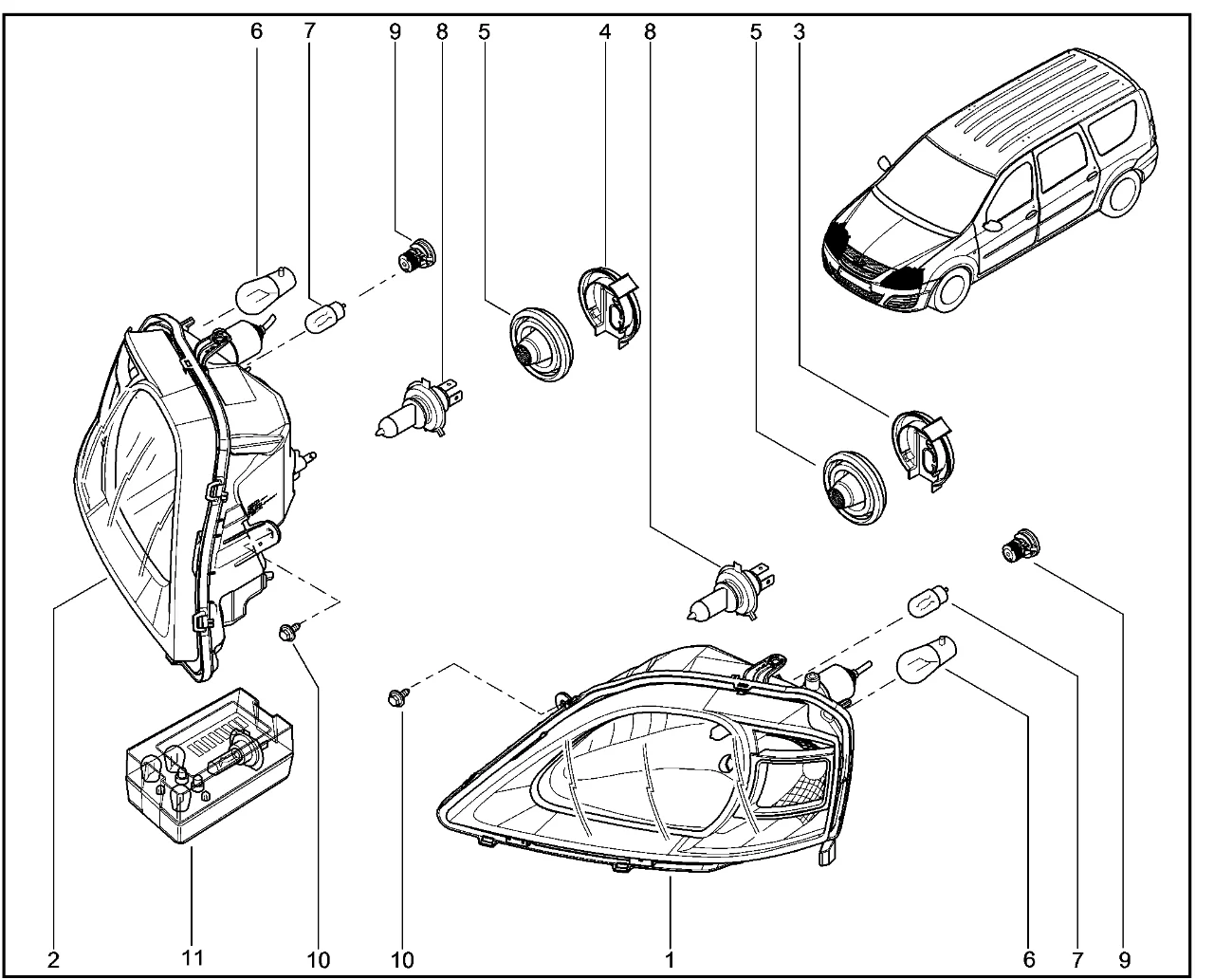 6 7 9 8 5 4 8 5 3

2 11 10 10 1 6 7 9