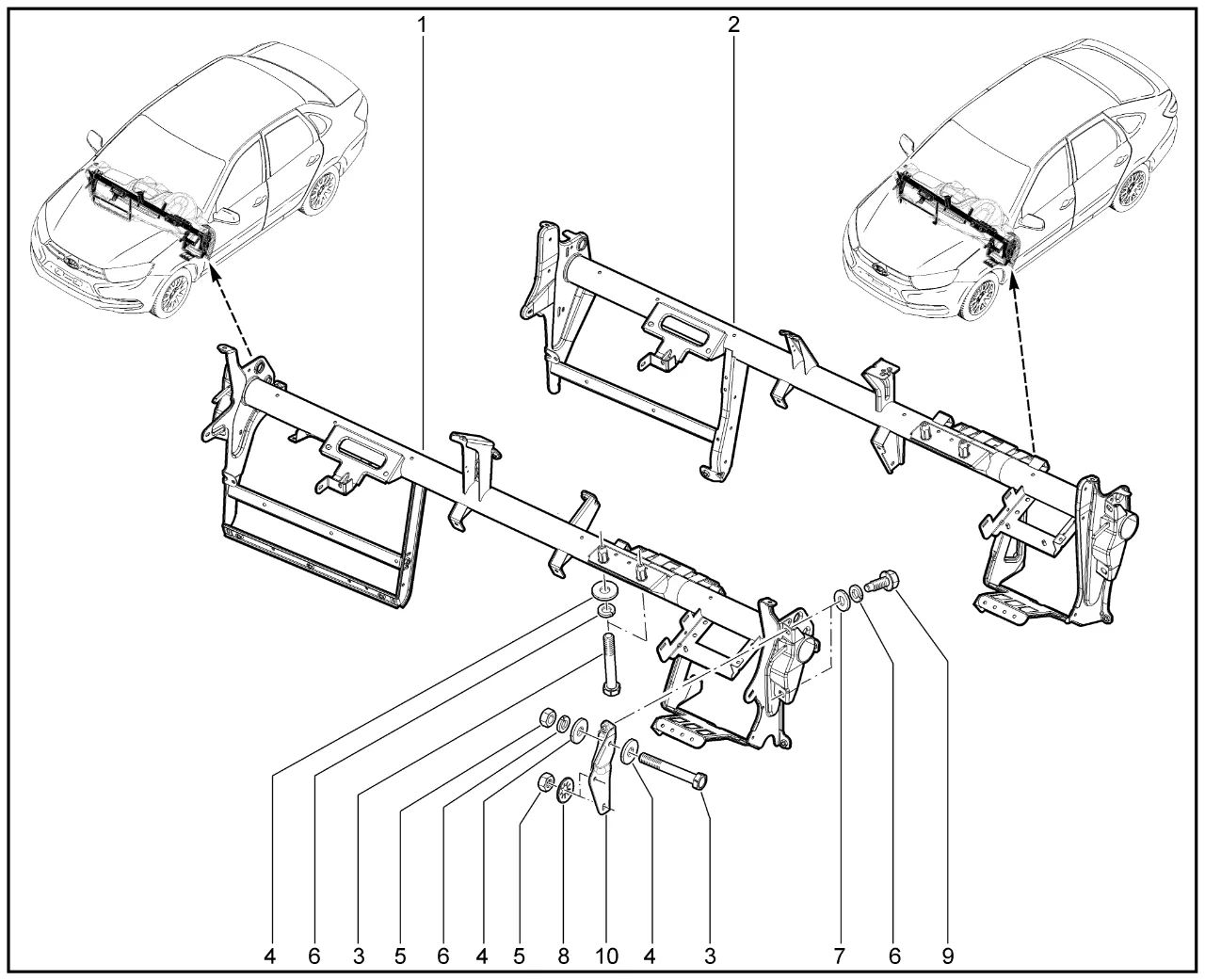 1
2
4 6 3 5 6 4 5 8 10 4 3 7 6 9