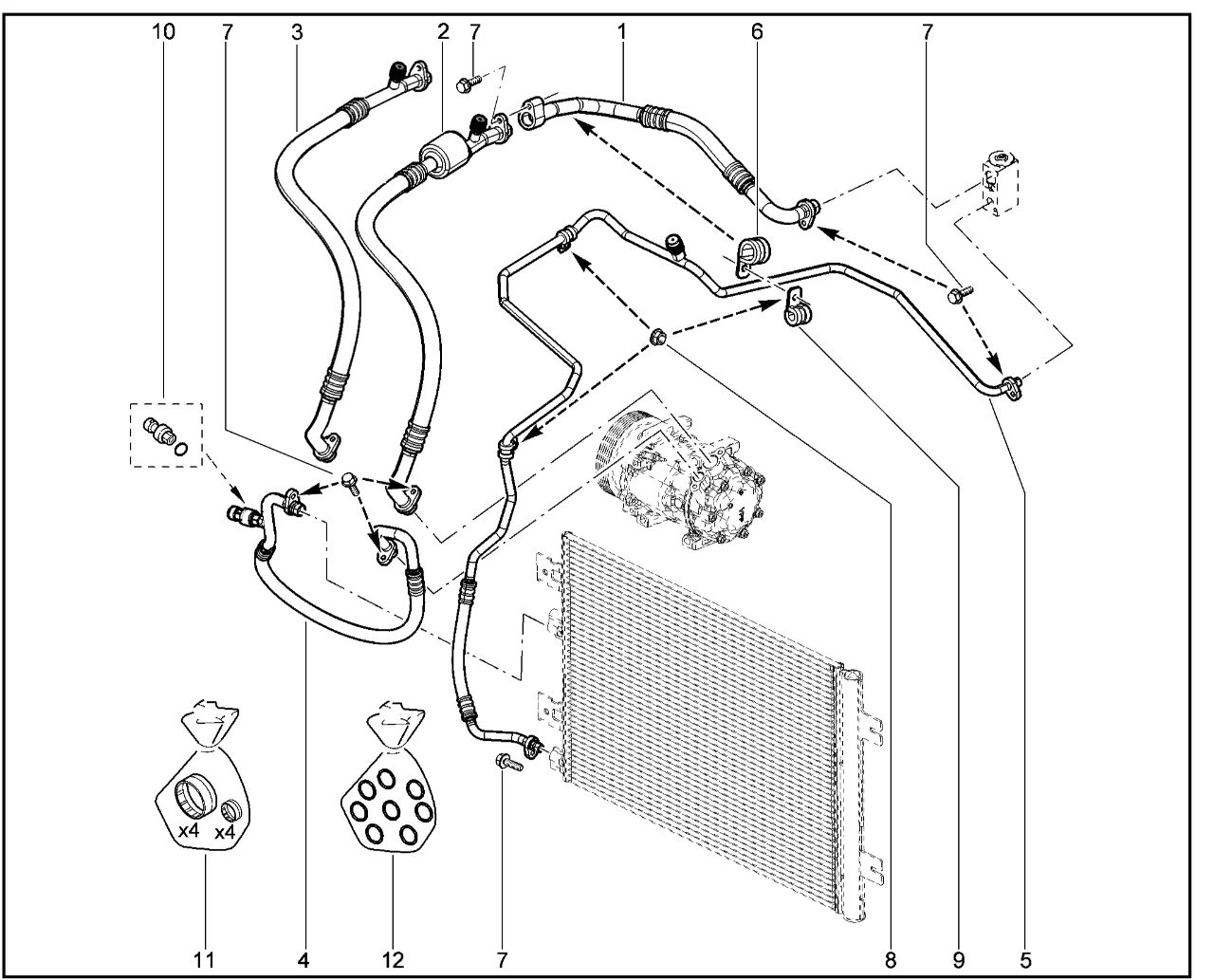 10 7 3 2 7 1 6 7

x4 x4

11 4 12 7 8 9 5