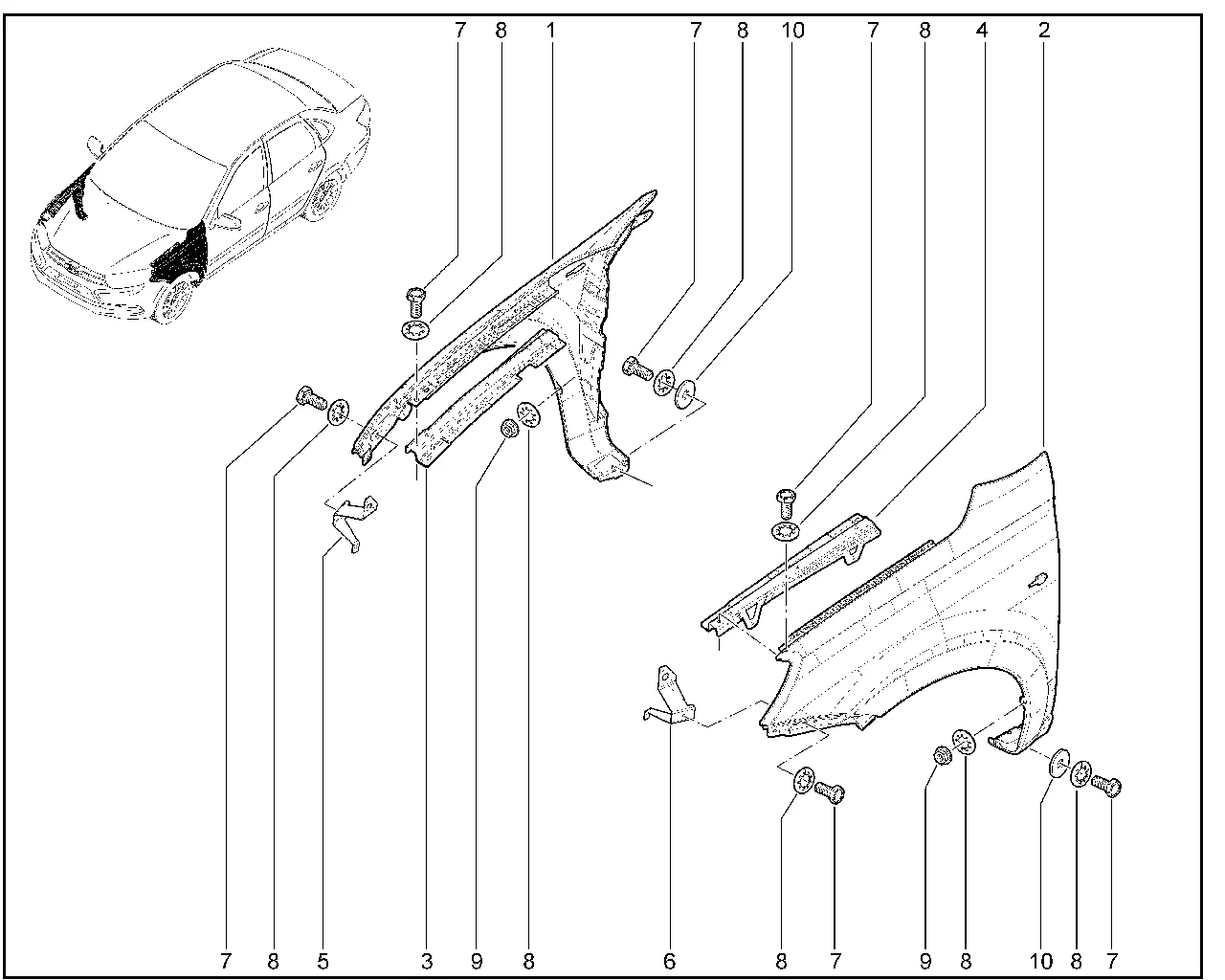 7 8 1 7 8 10 7 8 4 2

7 8 5 3 9 8 6 8 7 9 8 10 8 7