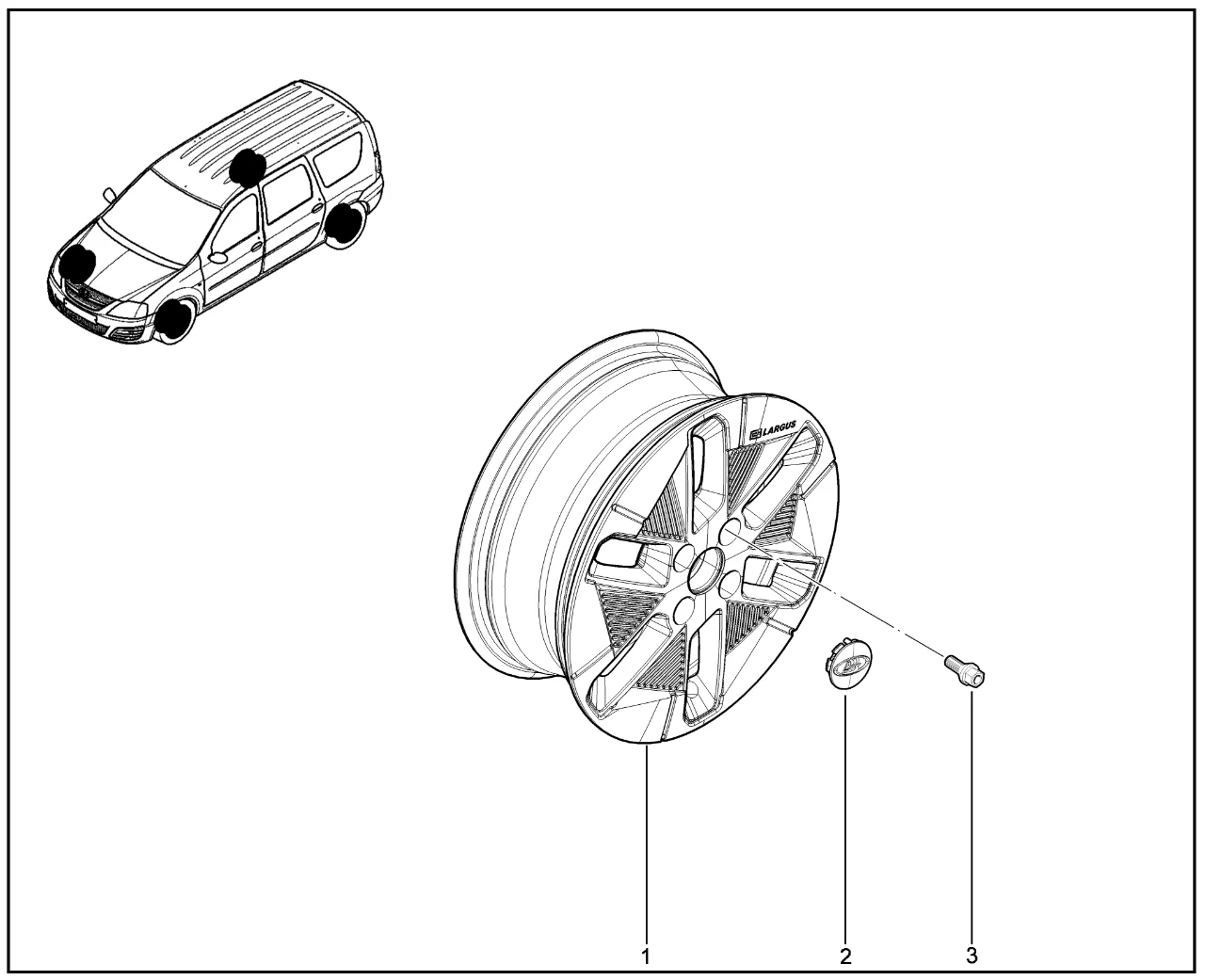 LARGUS

1
2
3