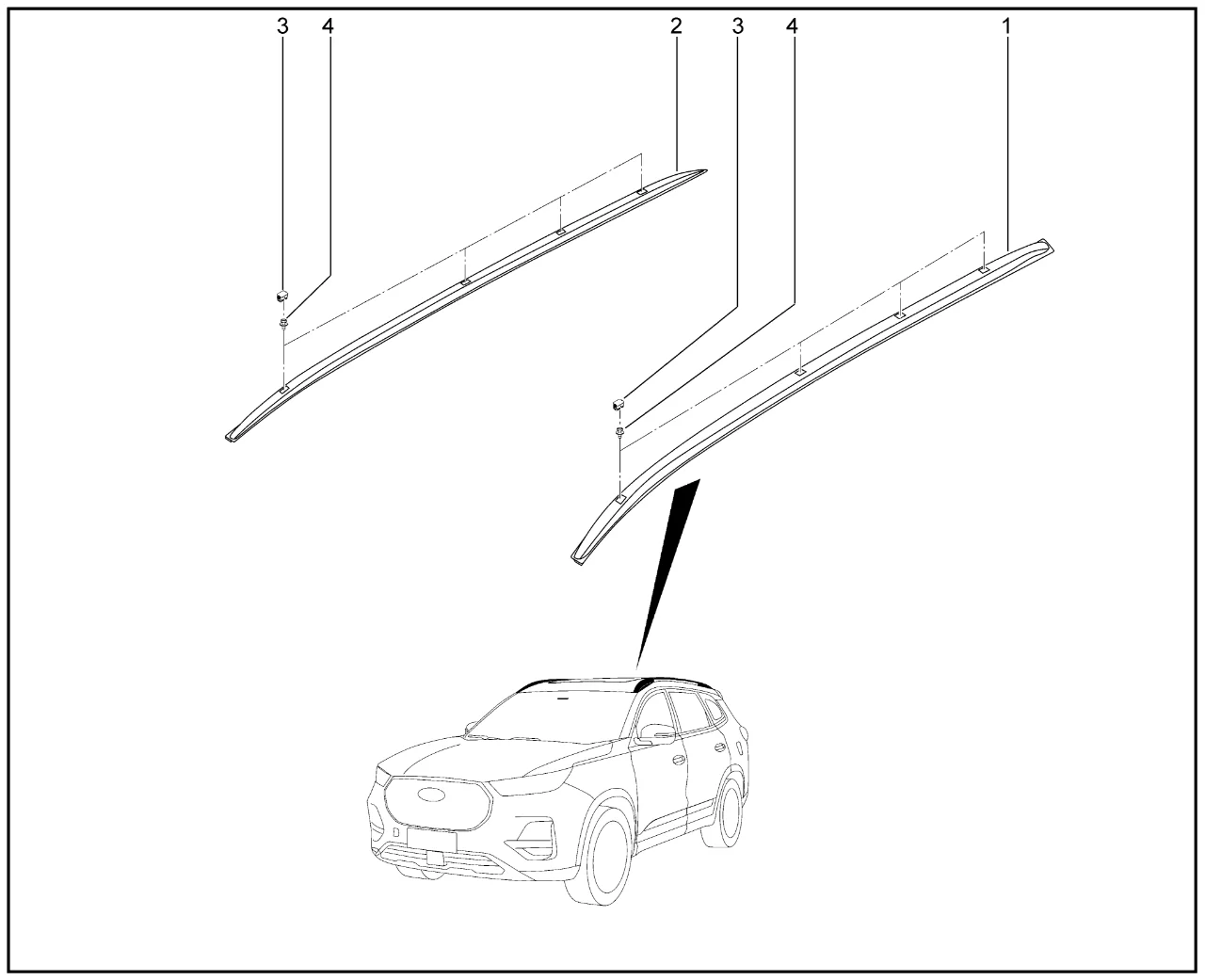 3 4 2 3 4 1