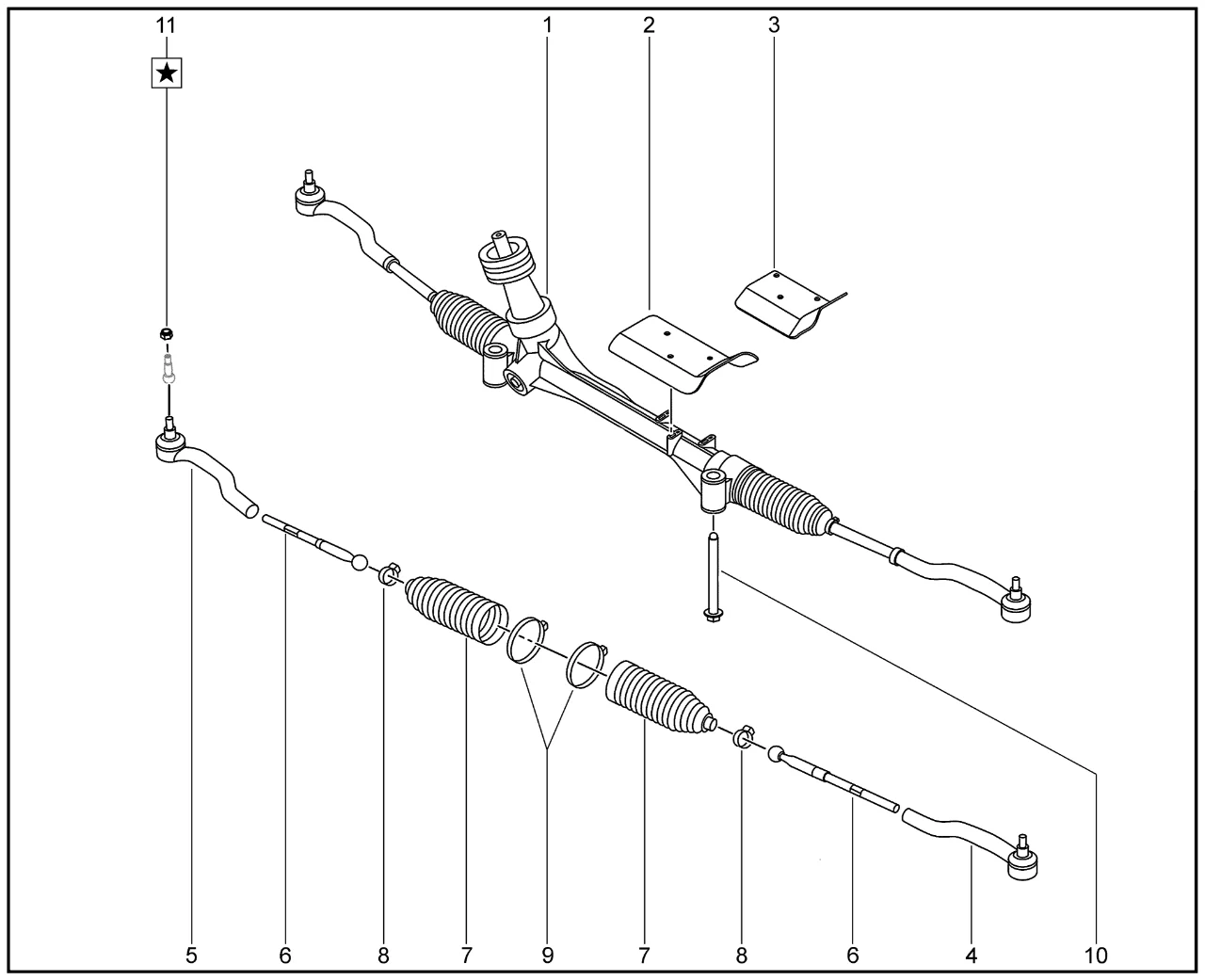 11
★
1
2
3
5
6
8
7
9
7
8
6
4
10