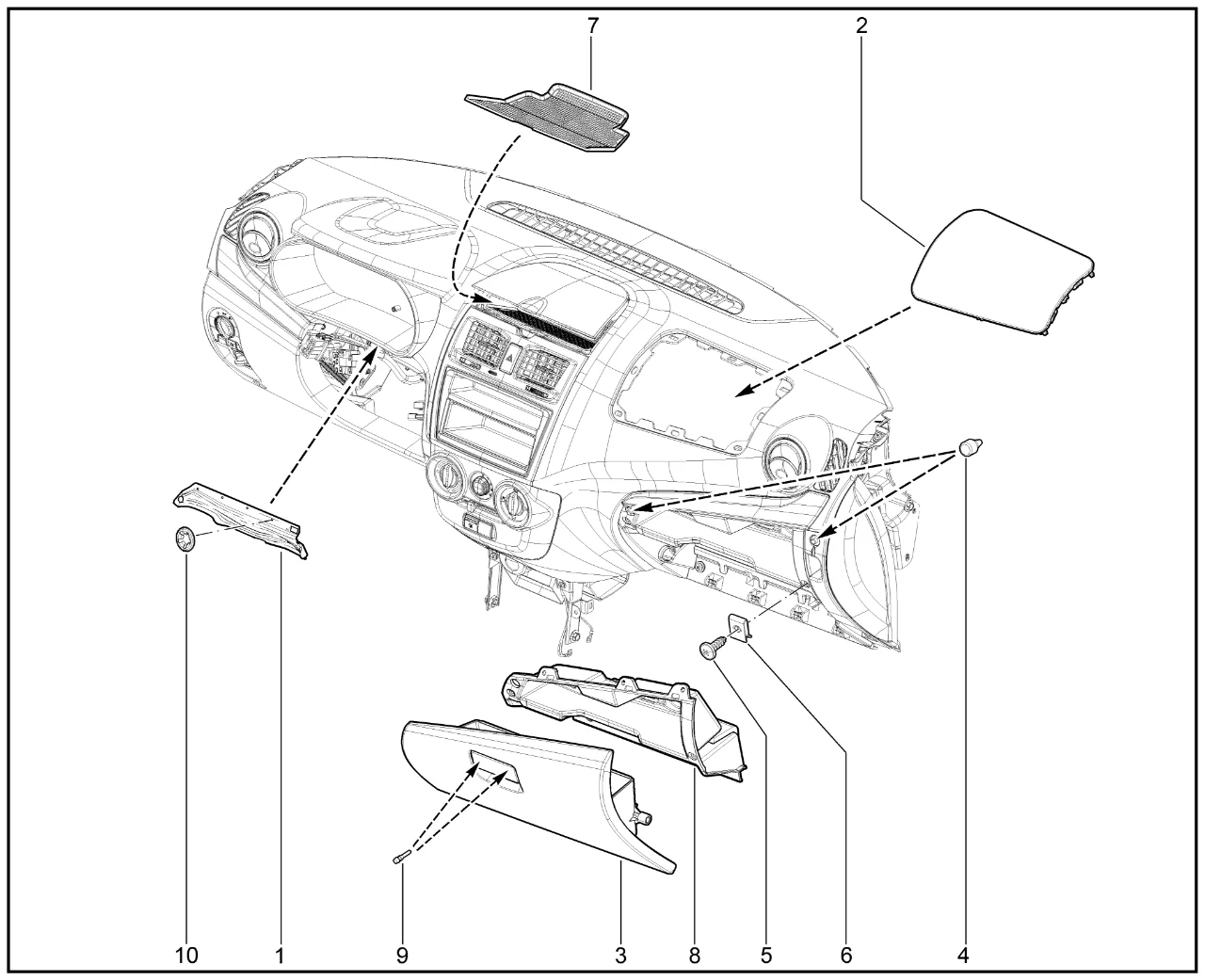 7
2
10
1
9
3
8
5
6
4