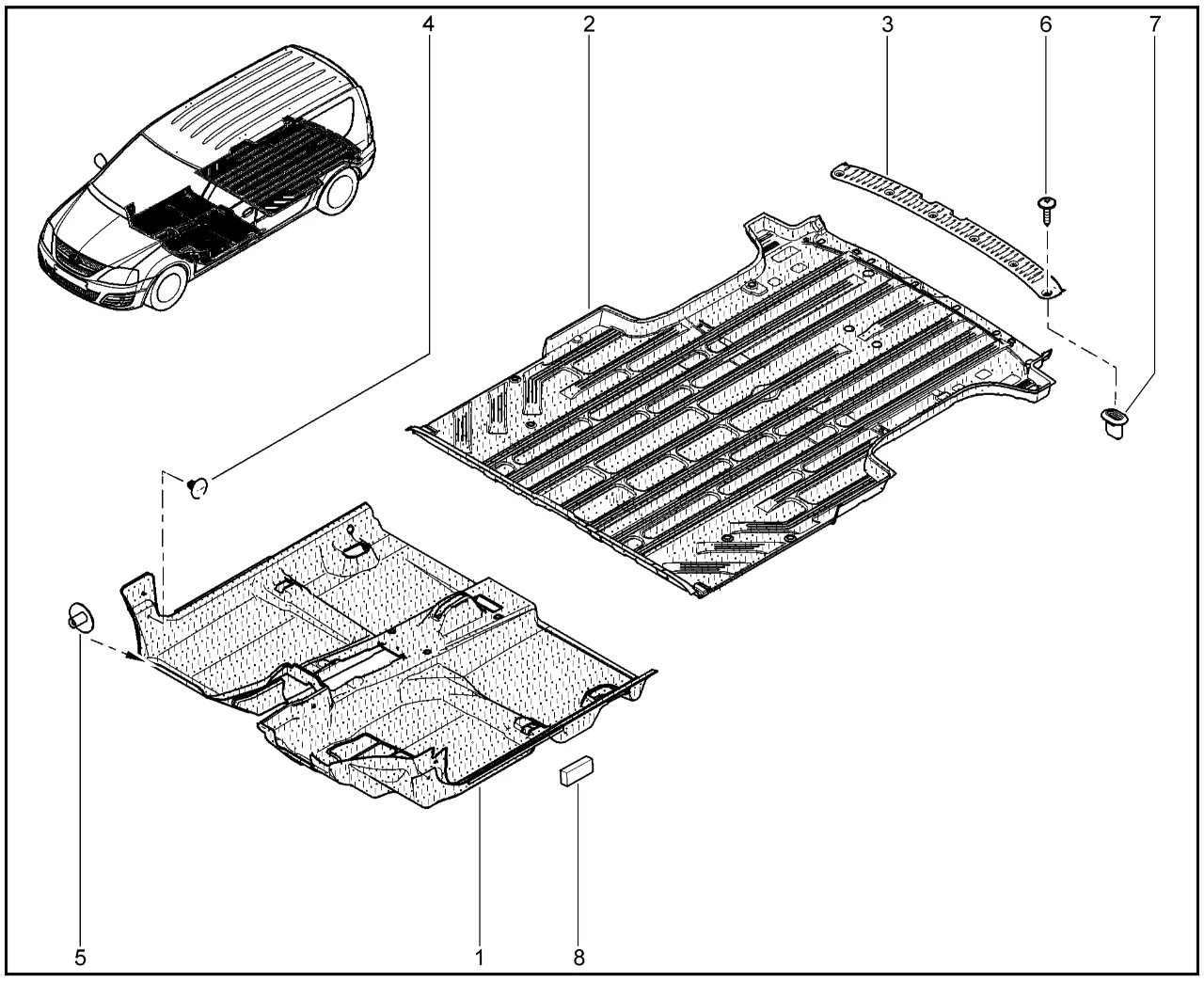 4
2
3
6
7
5
1
8