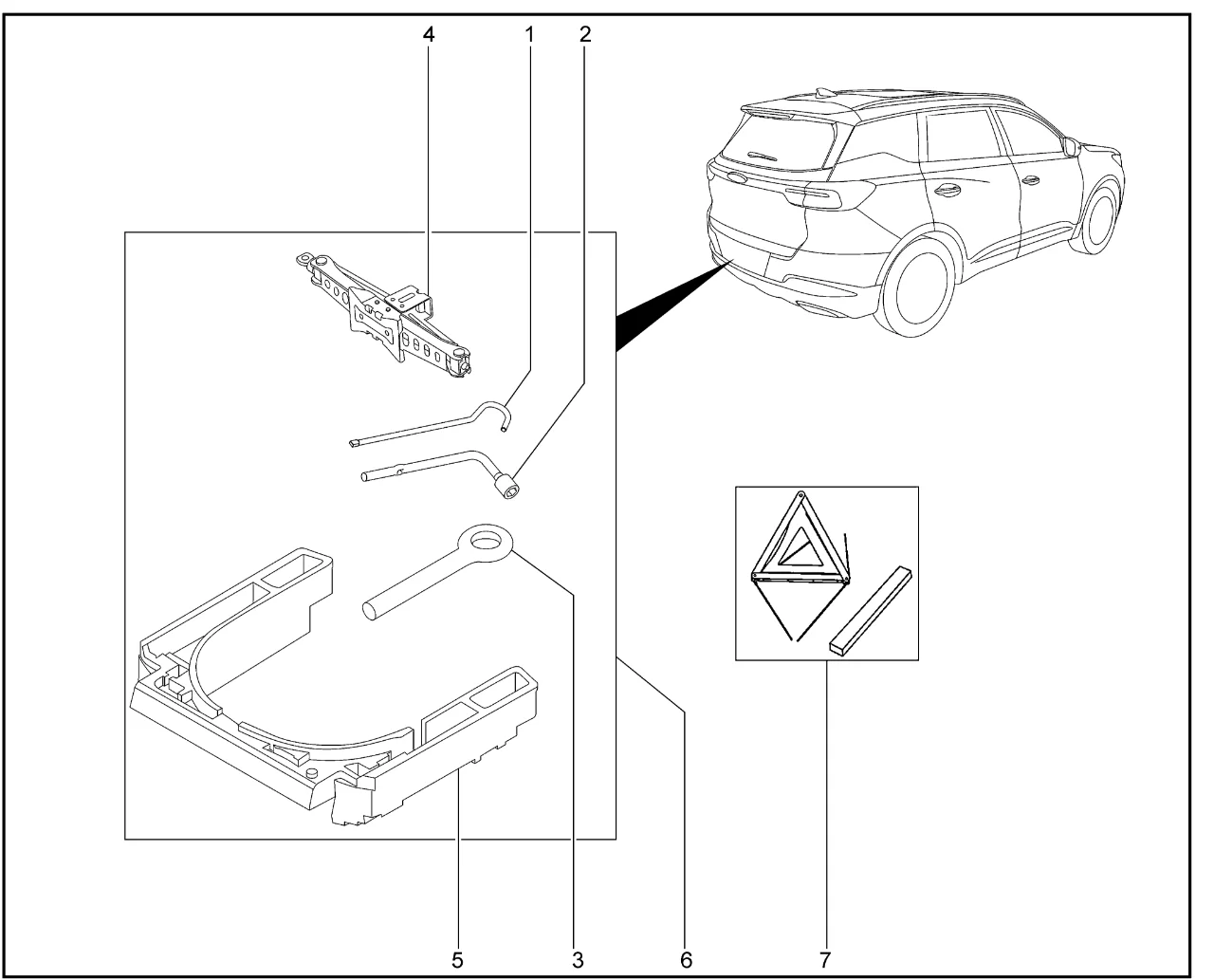 4
1
2
5
3
6
7