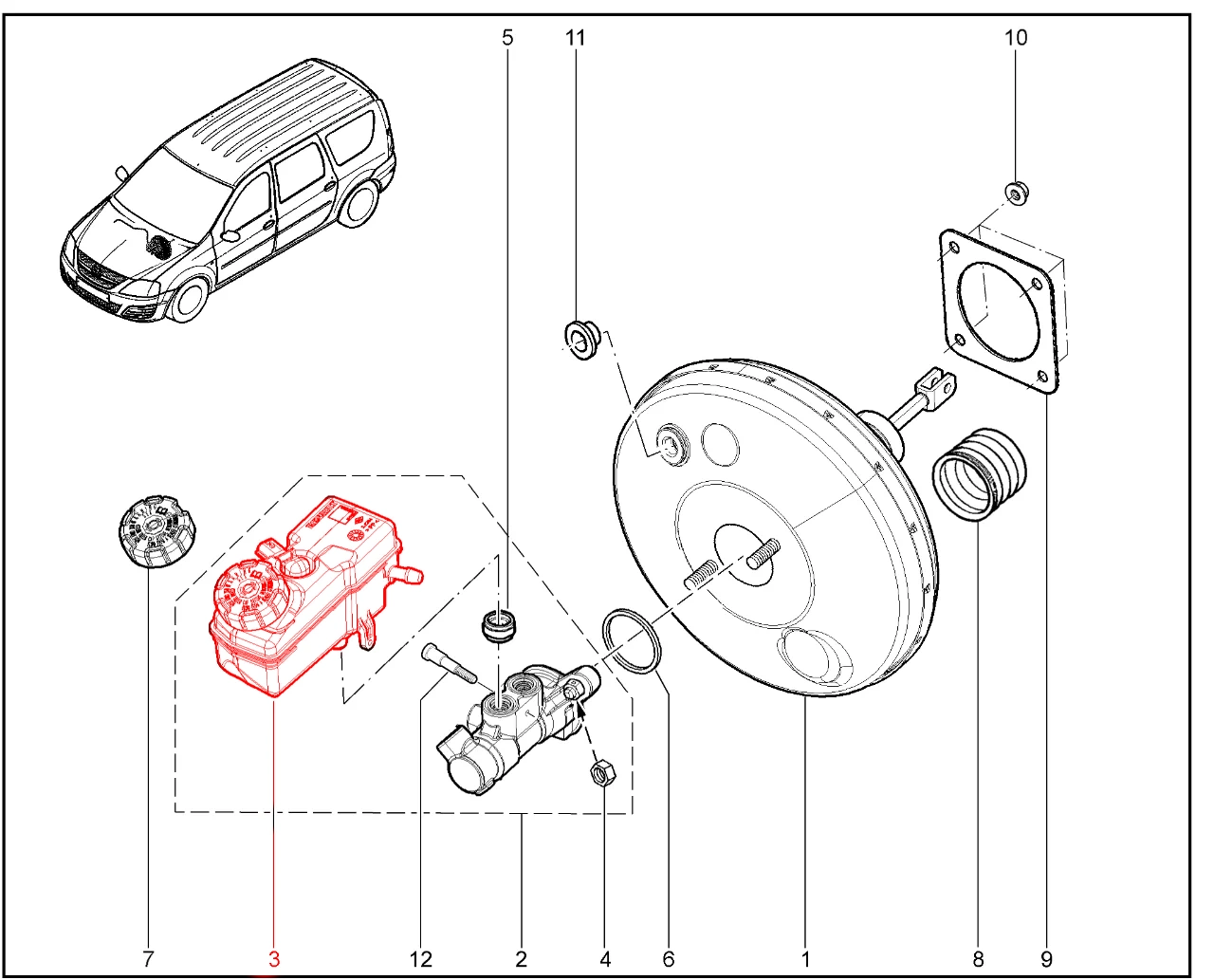 5
11
10
7
3
12
2
4
6
1
8
9