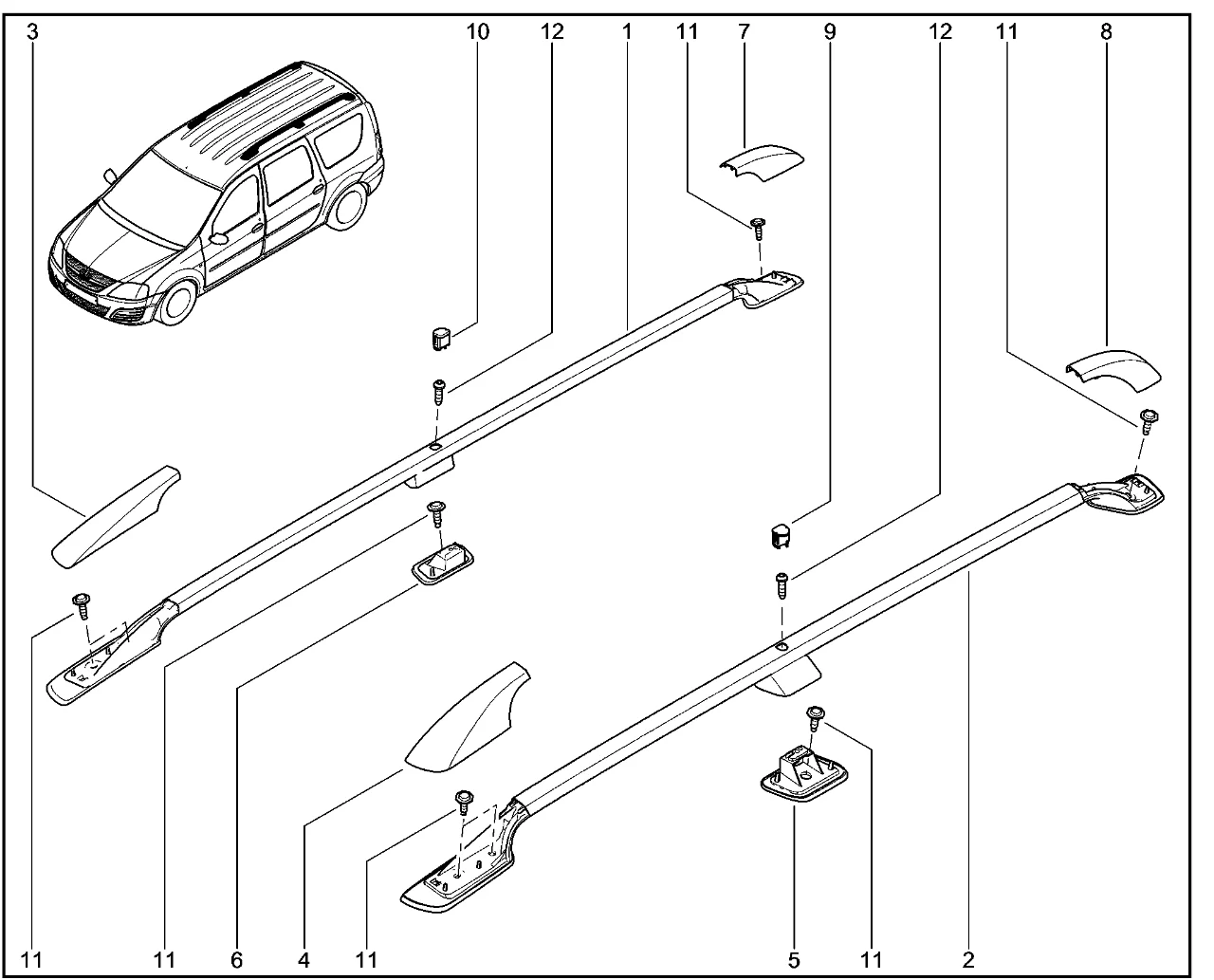 3 10 12 1 11 7 9 12 11 8

11 11 6 4 11 5 11 2