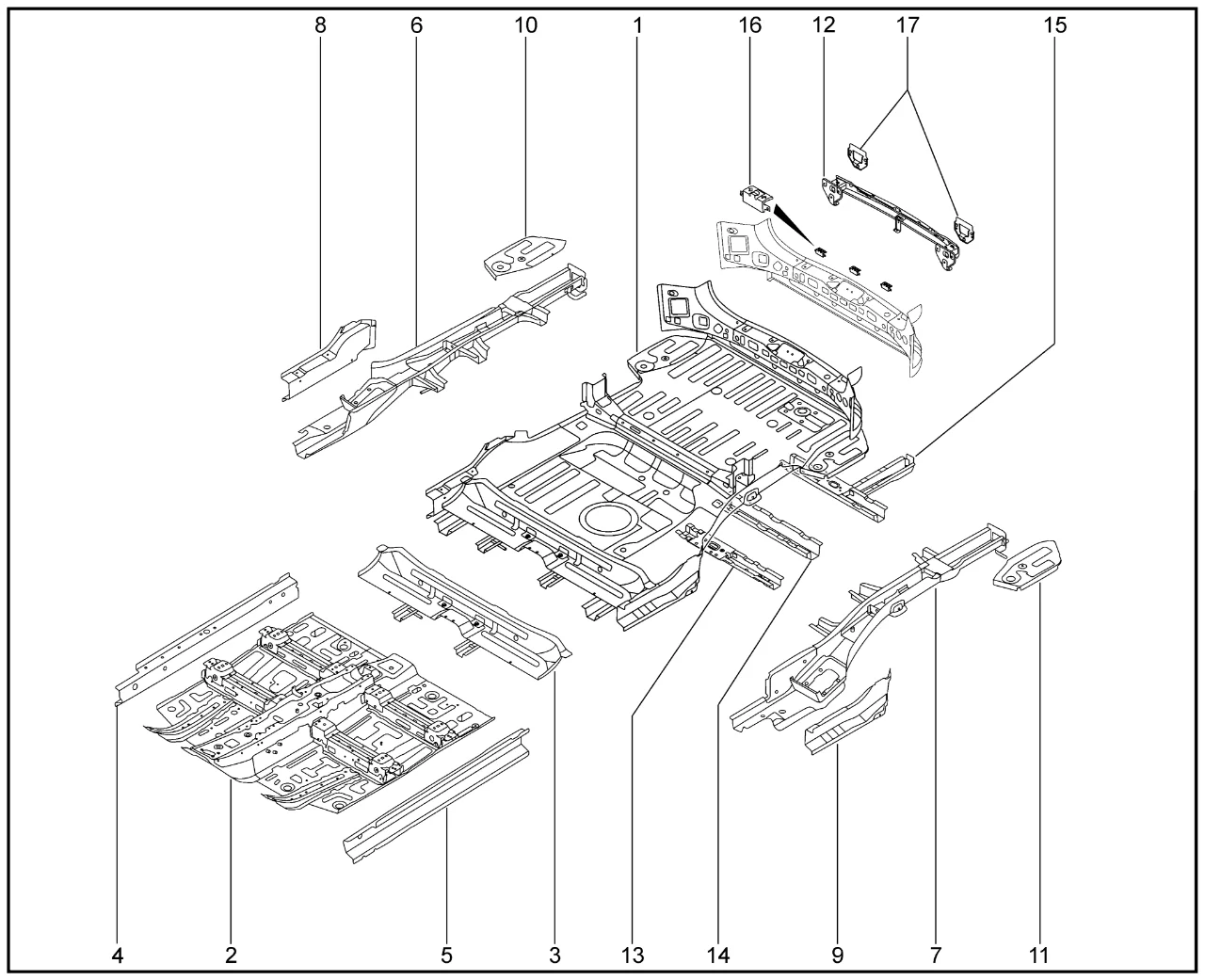 8 6 10 1 16 12 17 15

4 2 5 3 13 14 9 7 11