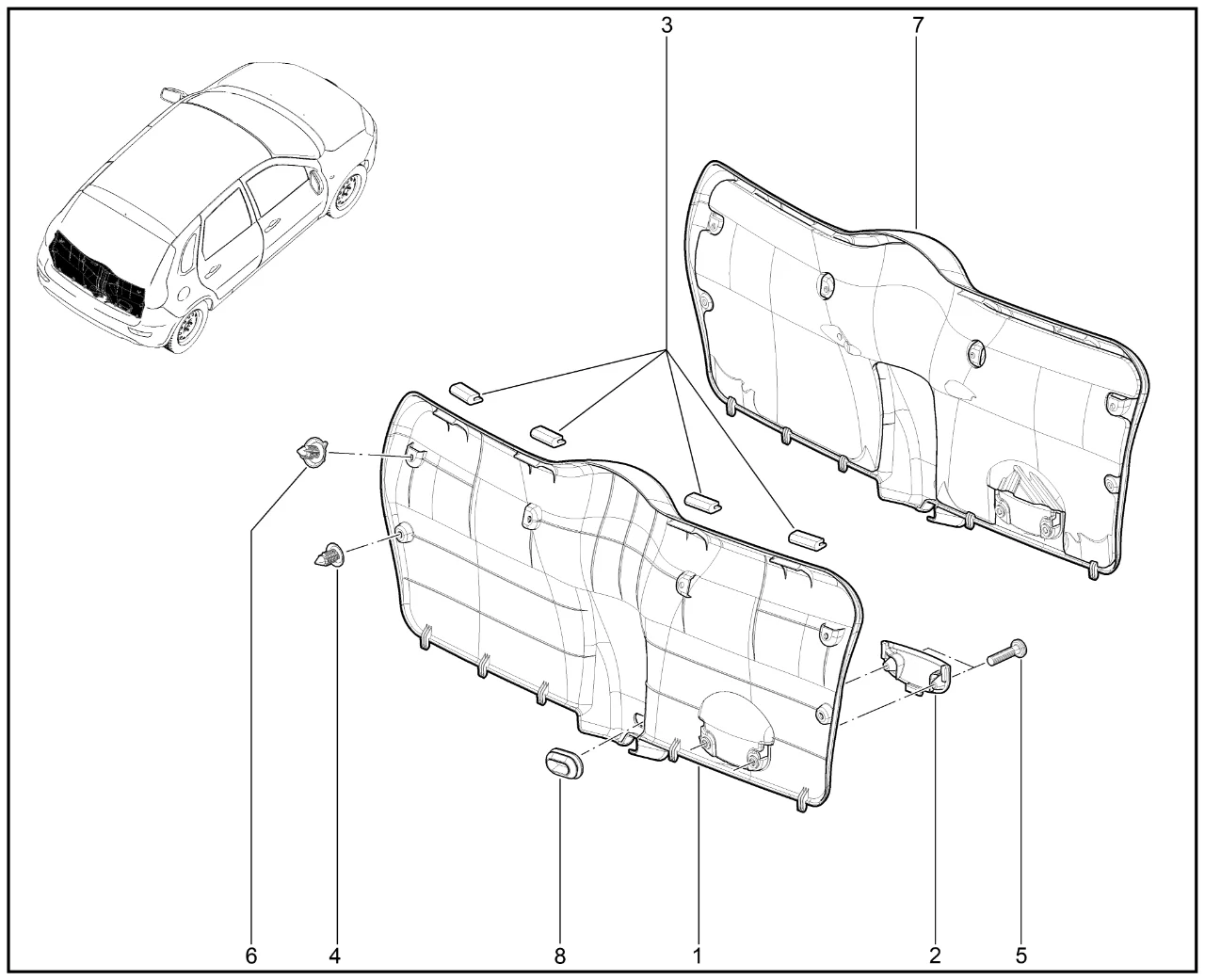 3
7
6
4
8
1
2
5