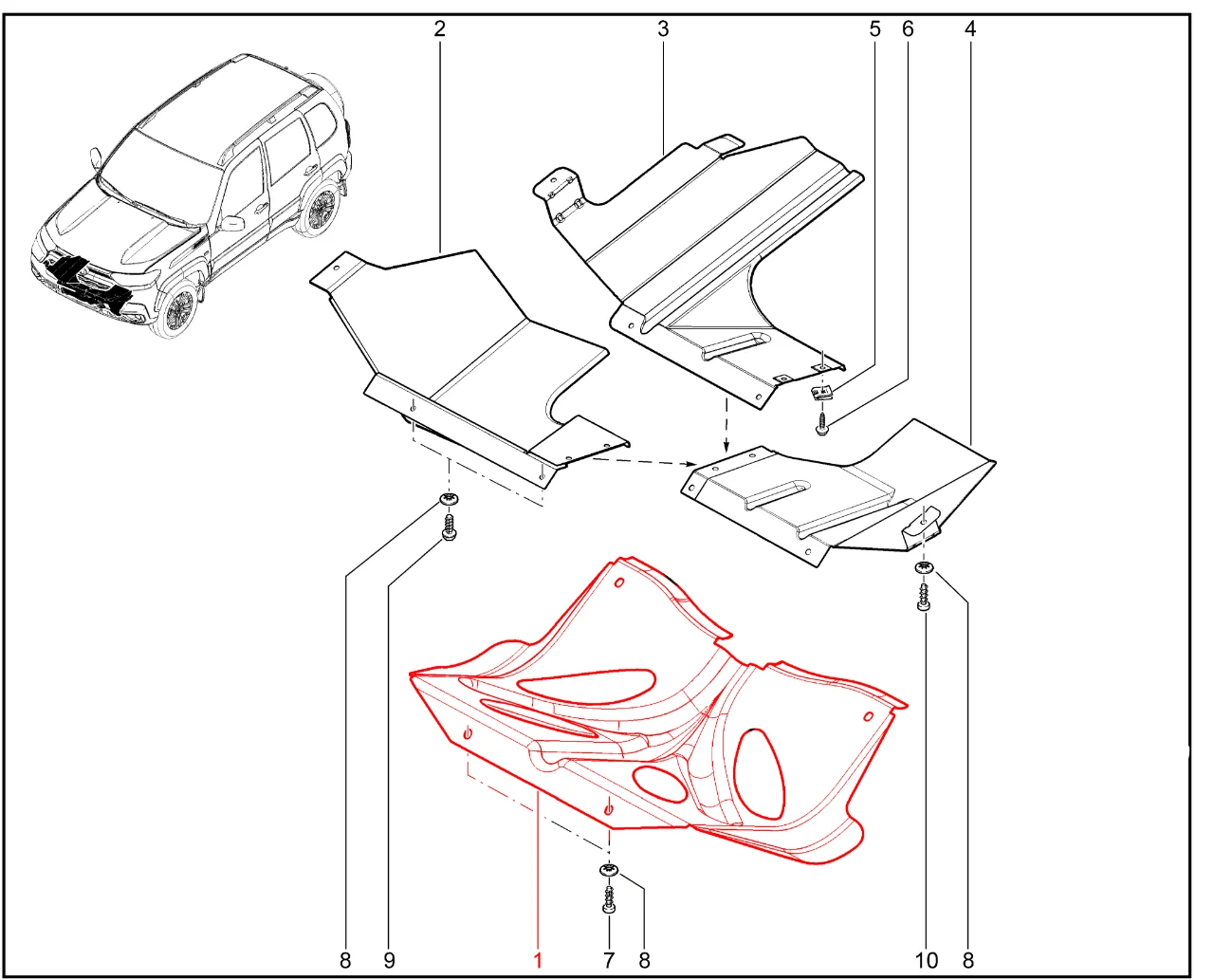 2
3
5
6
4
8
9
1
7
8
10
8