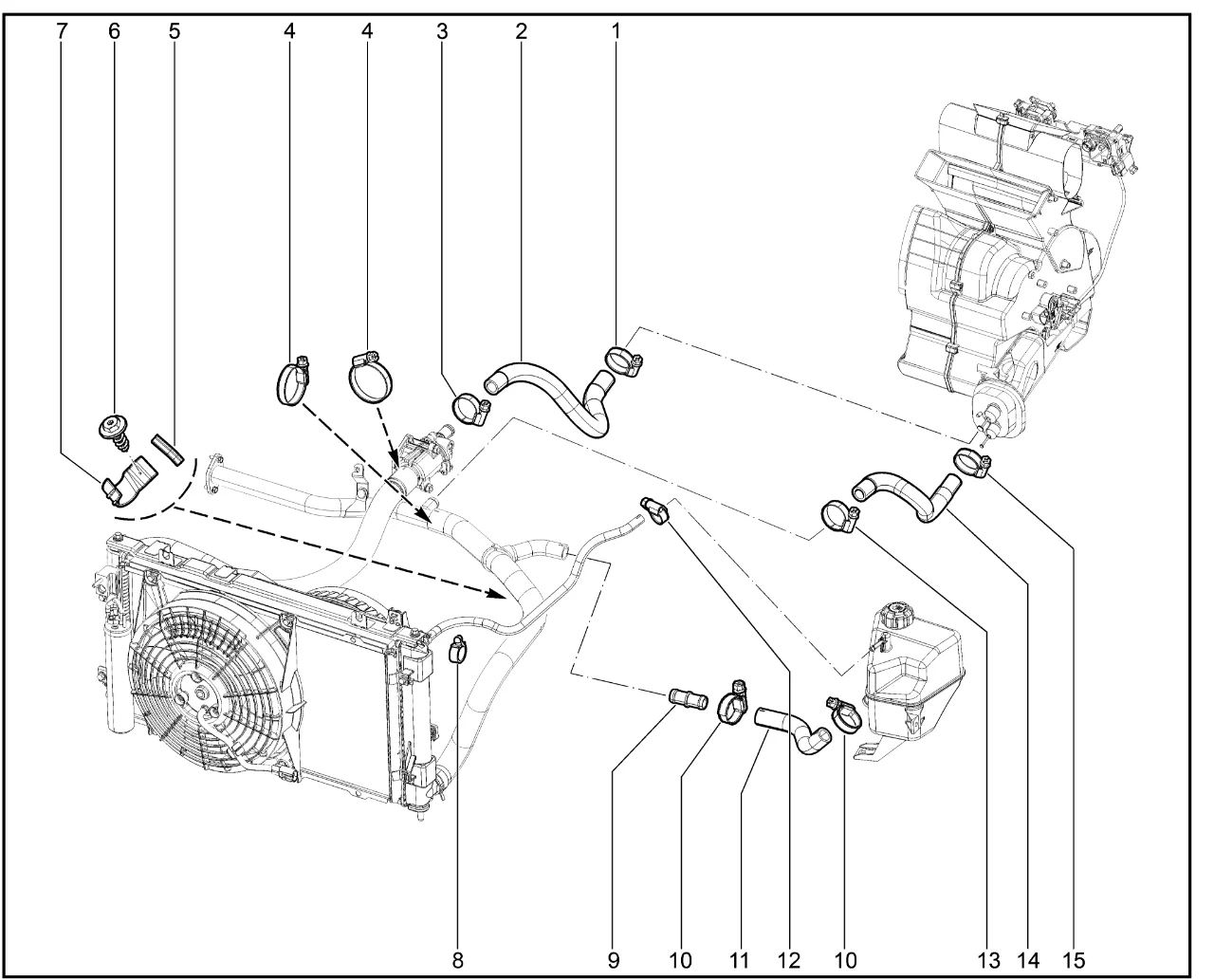 7 6 5 4 4 3 2 1

8 9 10 11 12 10 13 14 15