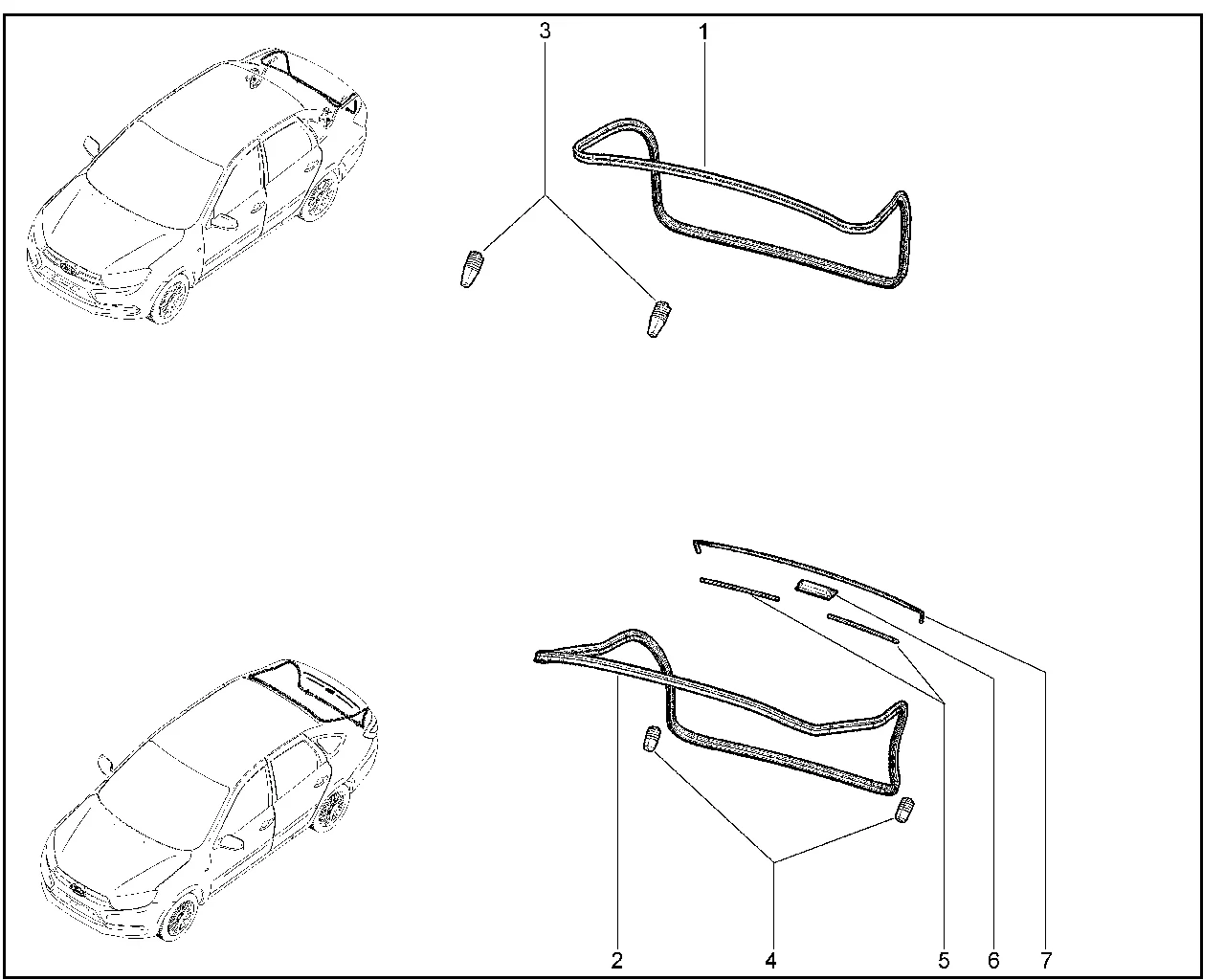 3
1
2
4
5
6
7