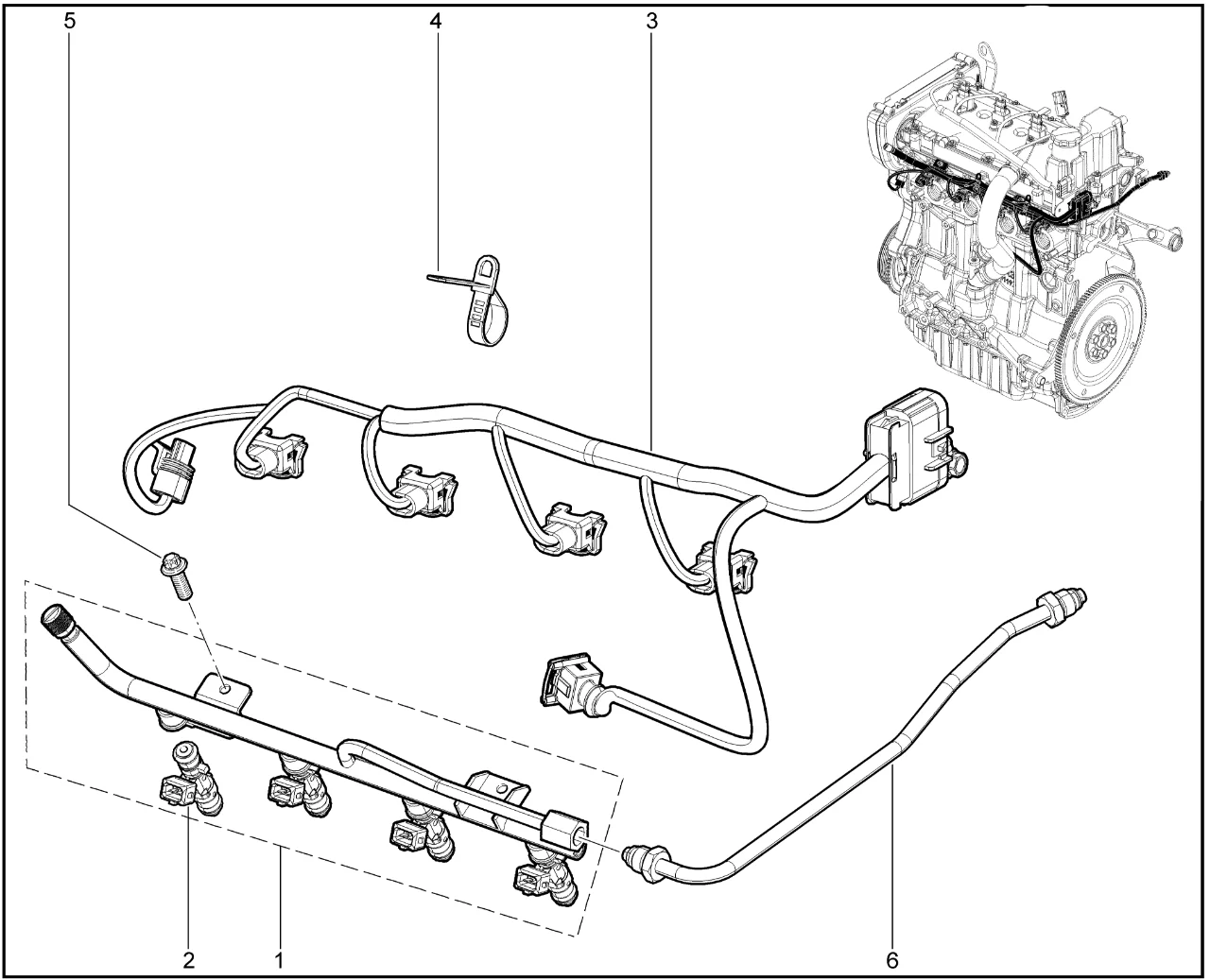 5
4
3
2
1
6