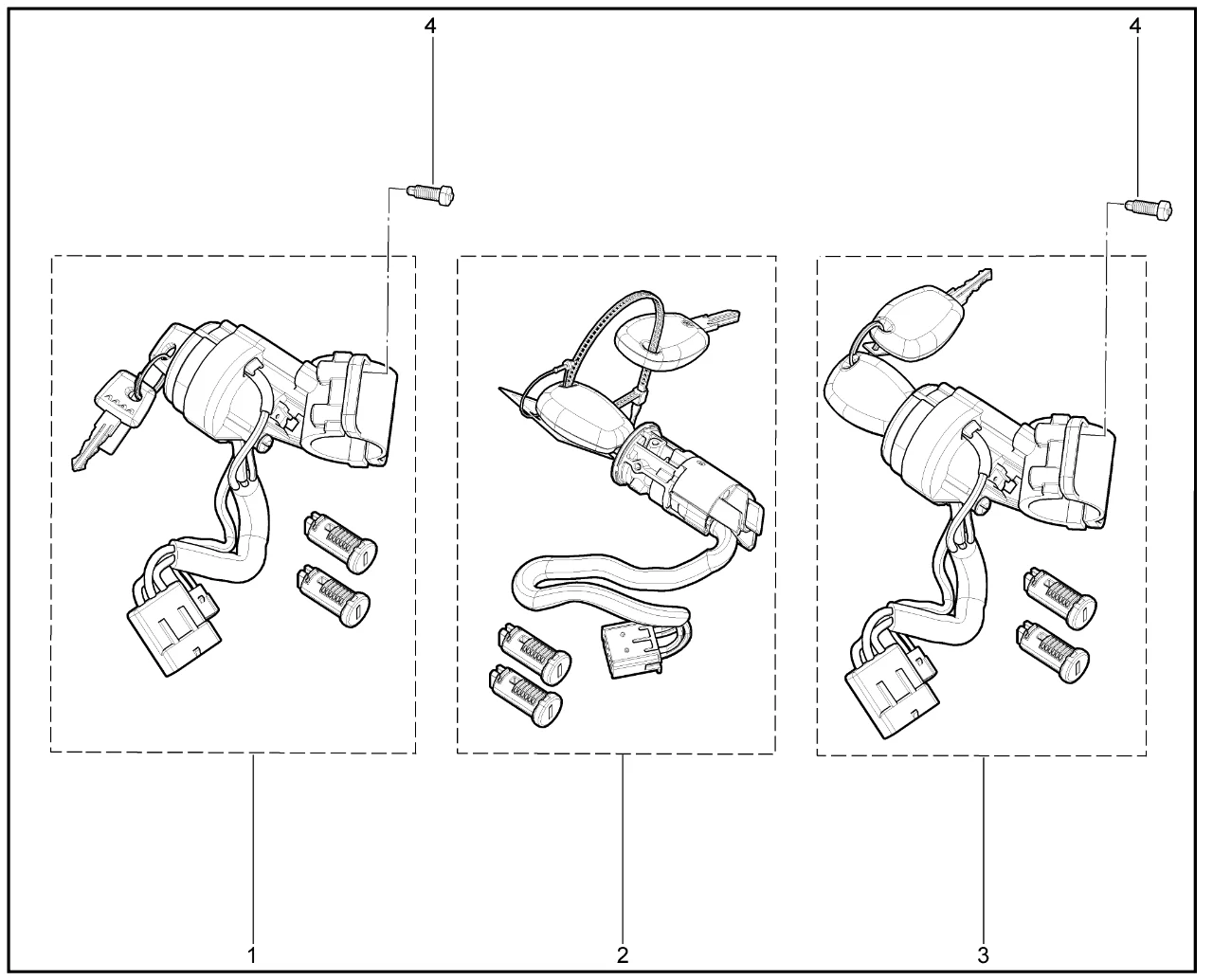 4
4
1
2
3