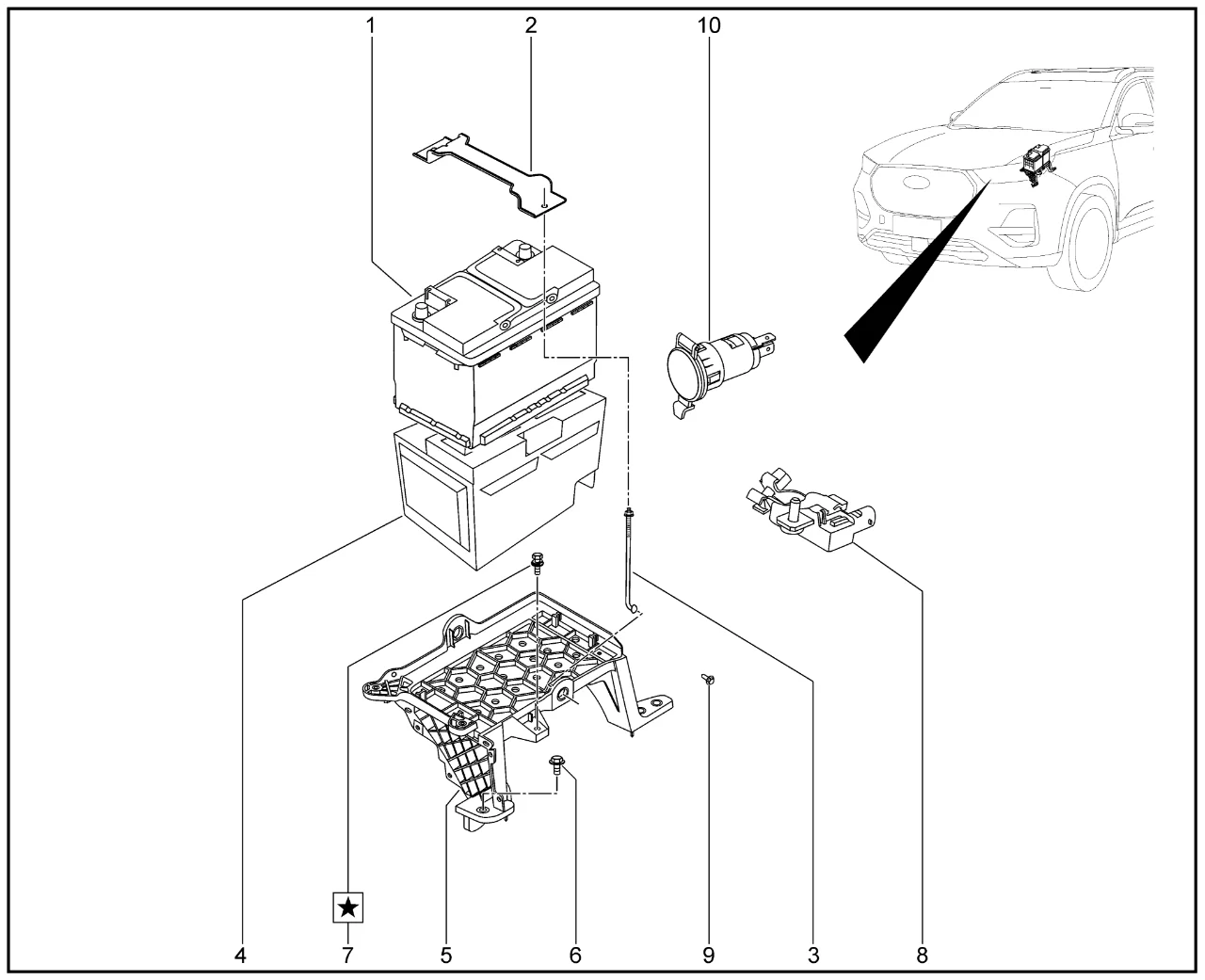 1
2
10
★
4
7
5
6
9
3
8