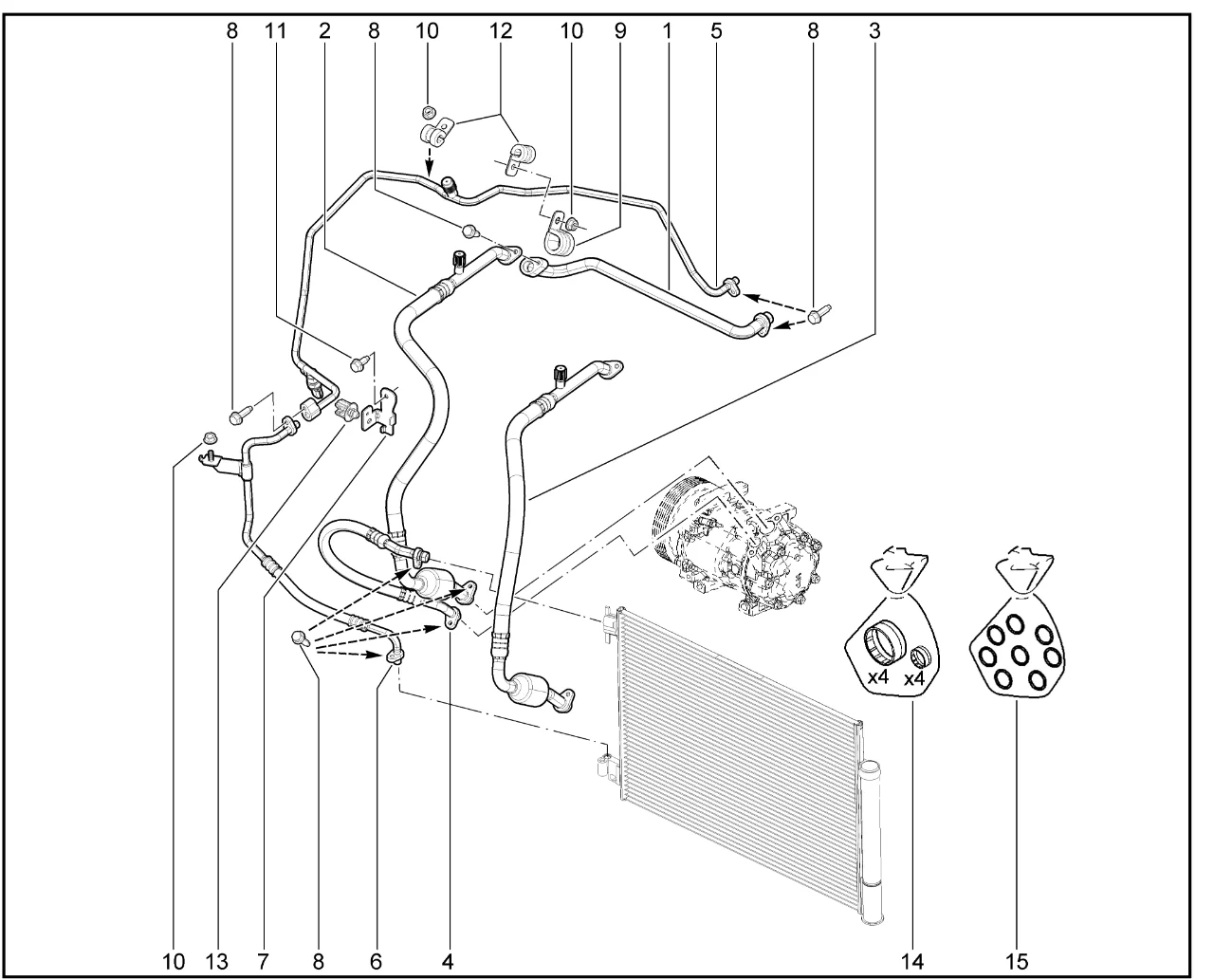 8 11 2 8 10 12 10 9 1 5 8 3

x4 x4

10 13 7 8 6 4 14 15