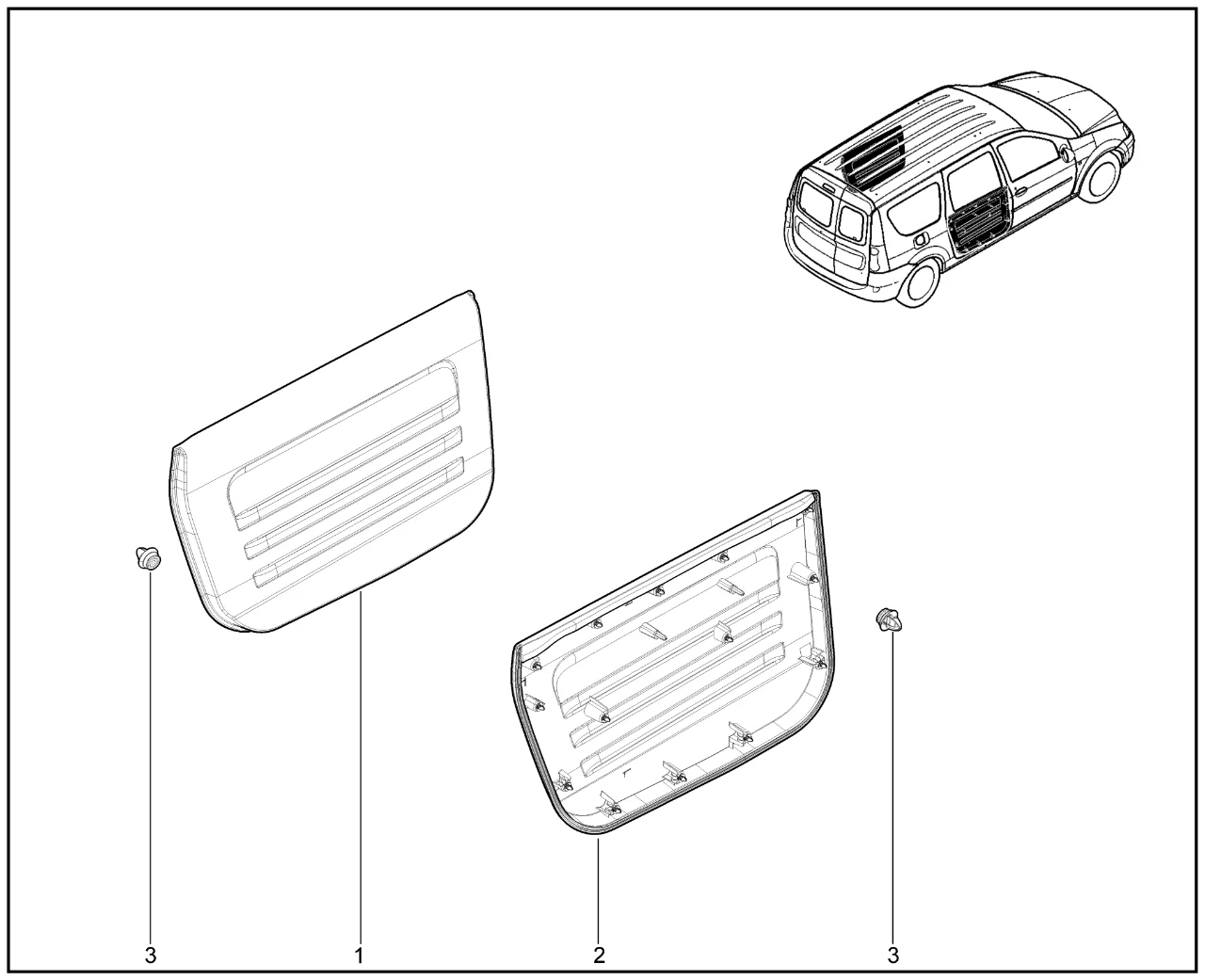 3 1 2 3