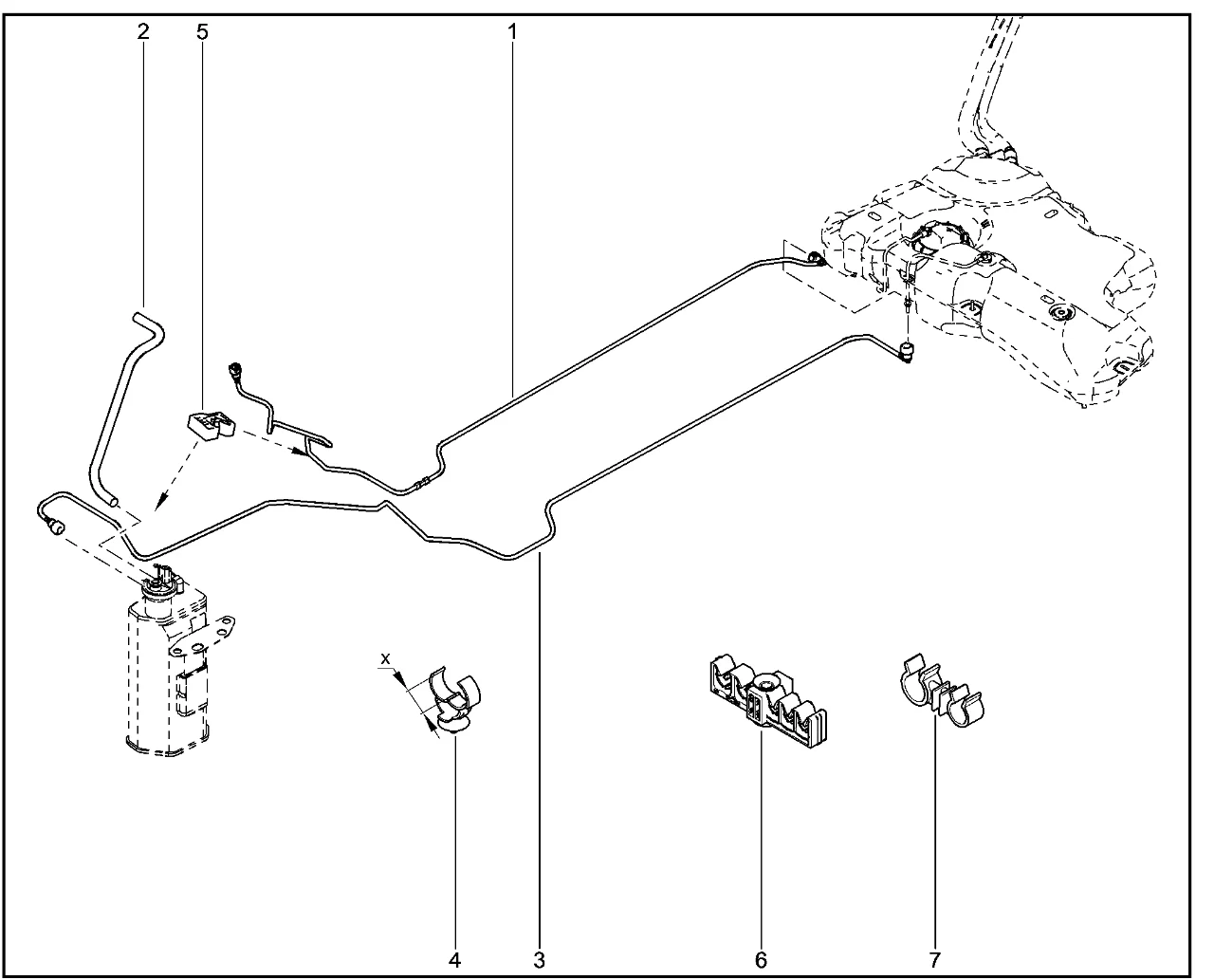 2
5
1
x
4
3
6
7