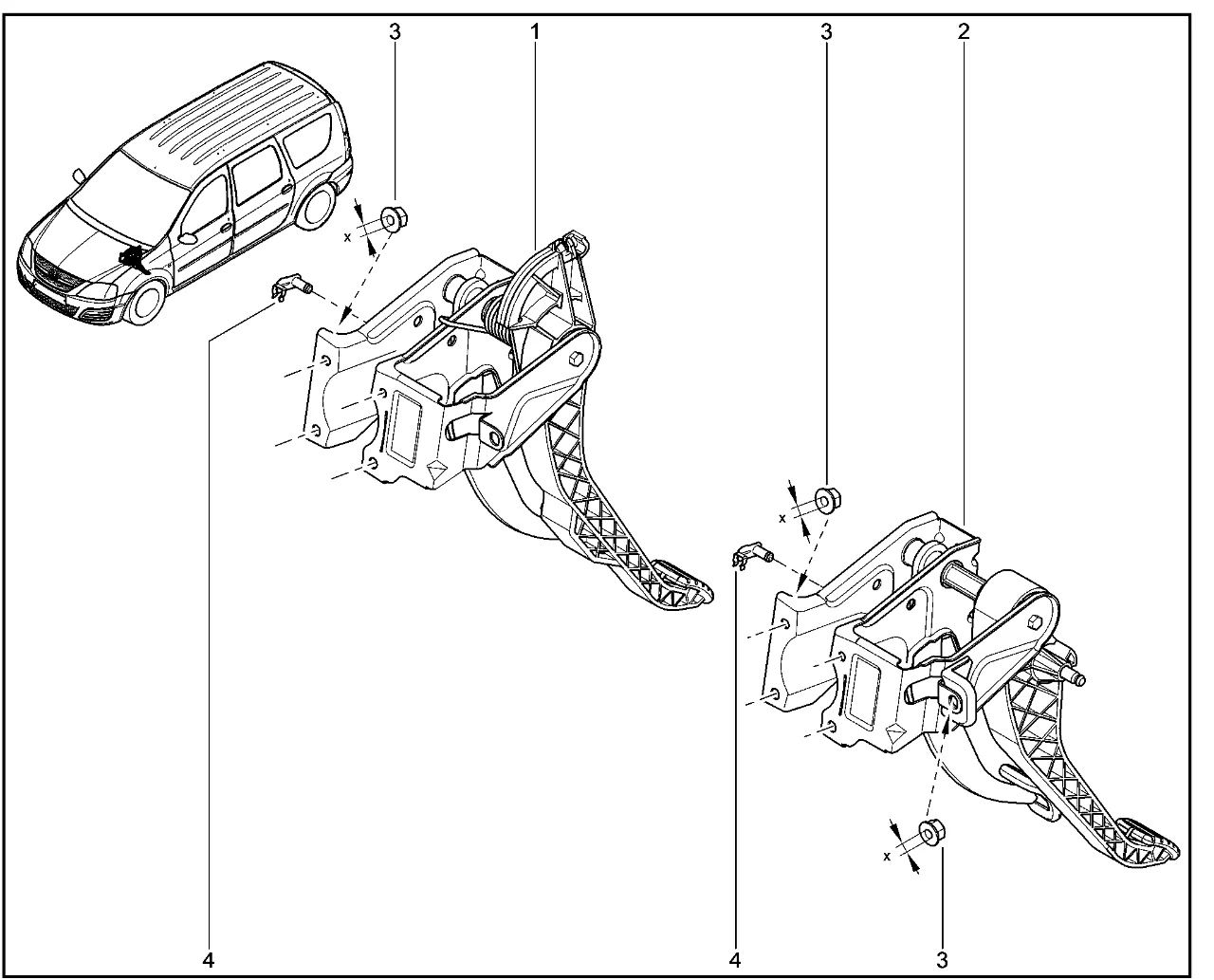 3
1
3
2
x
x
x
4
4
3