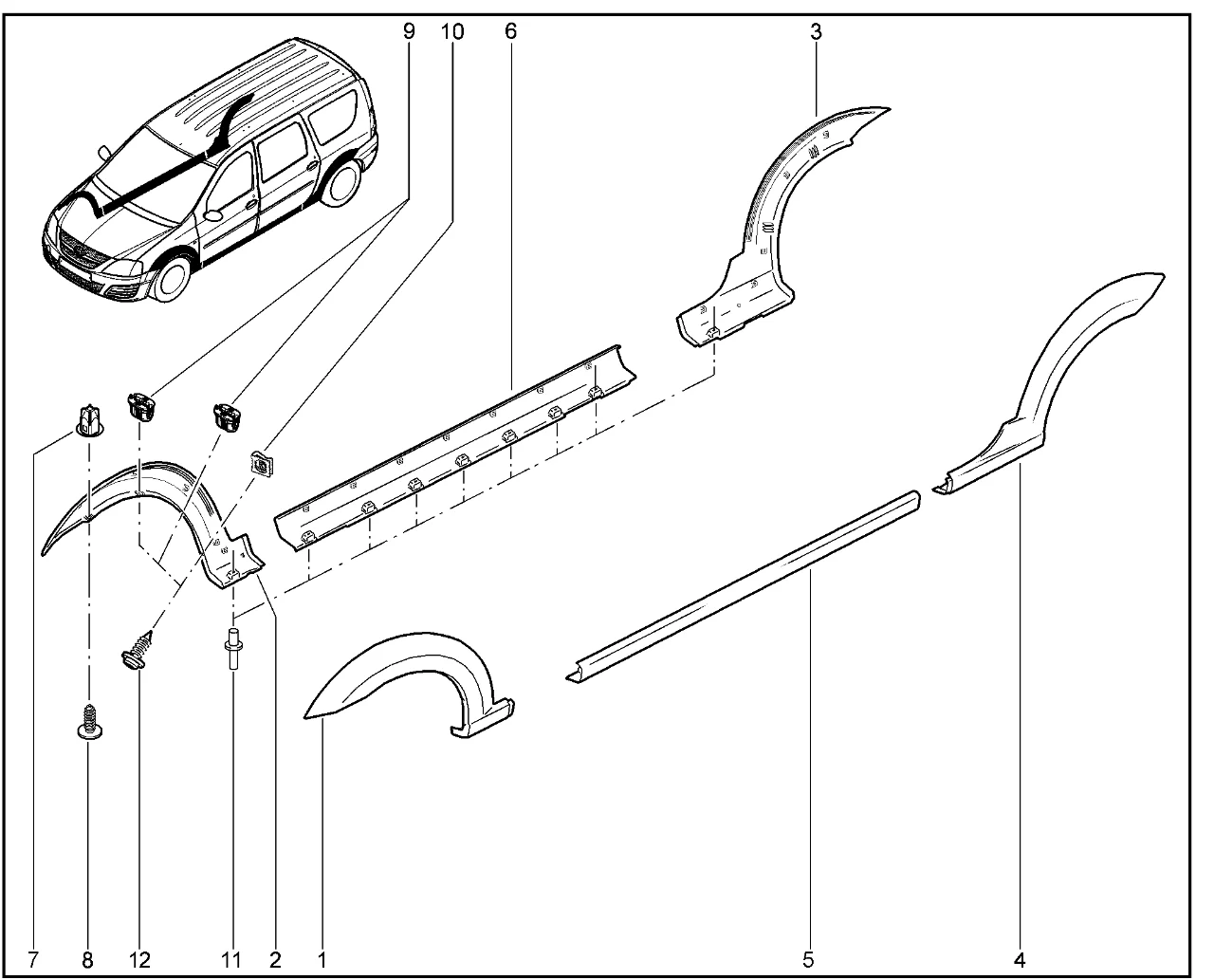 9 10 6 3

7 8 12 11 2 1 5 4