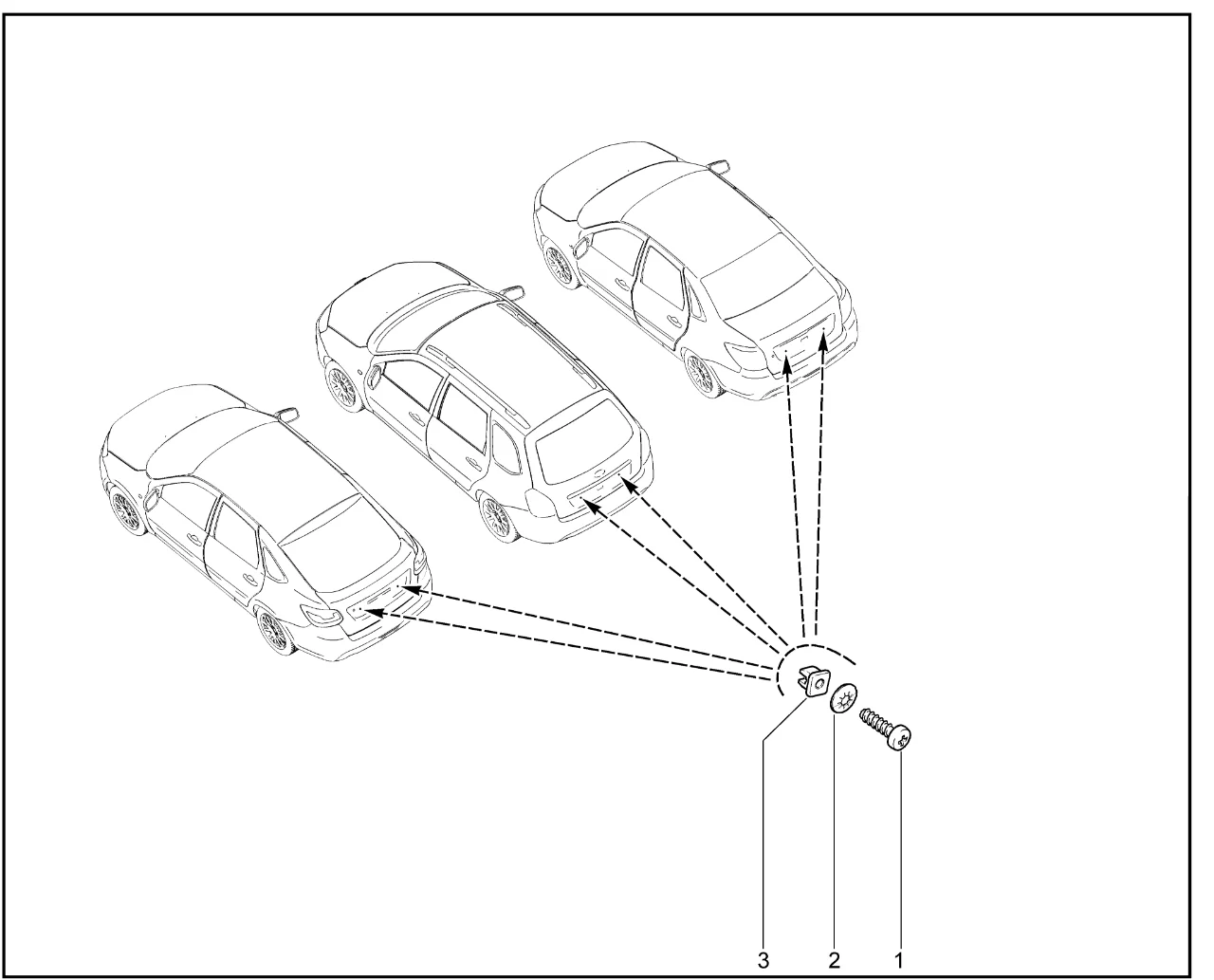 3 2 1