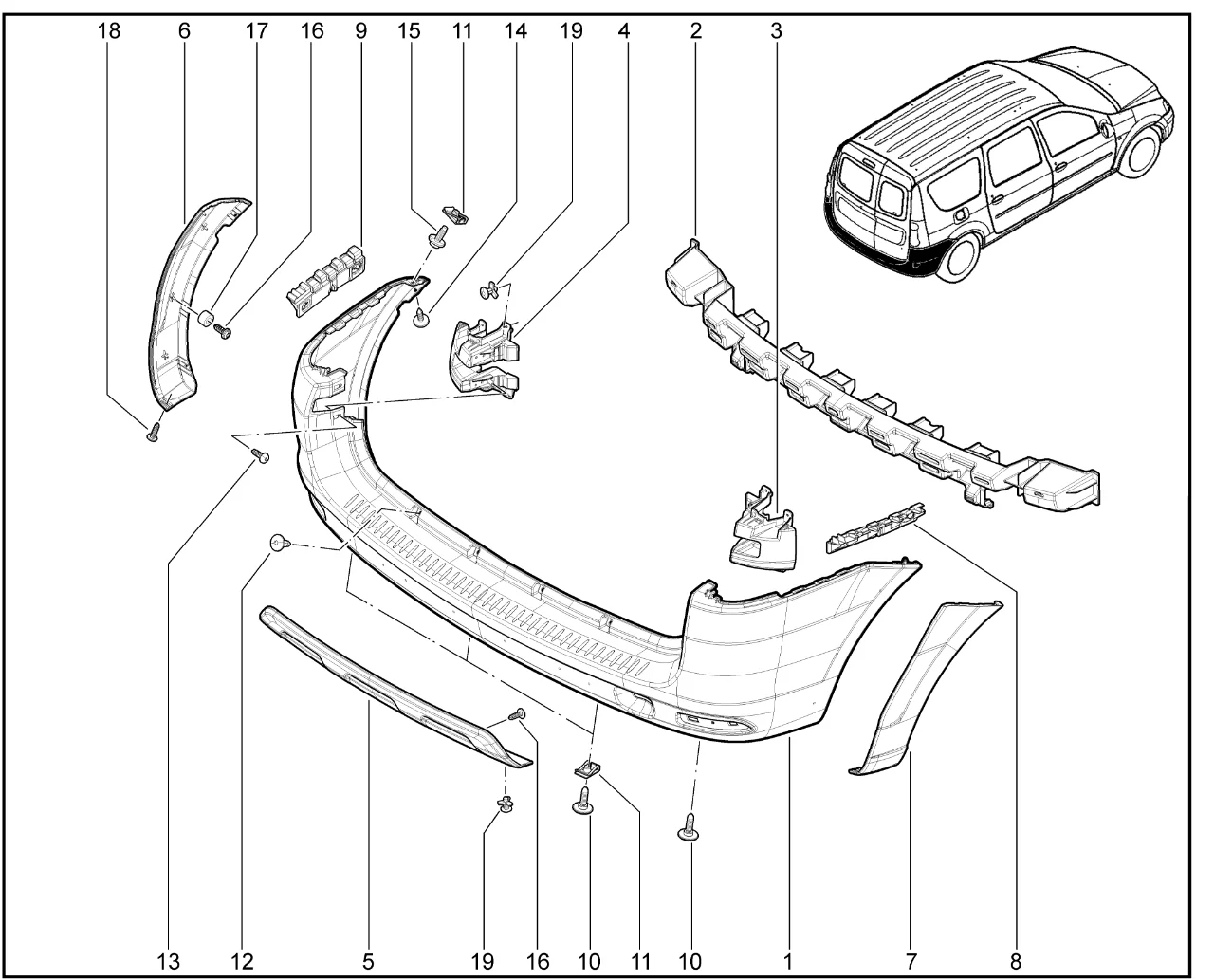 18 6 17 16 9 15 11 14 19 4 2 3

13 12 5 19 16 10 11 10 1 7 8