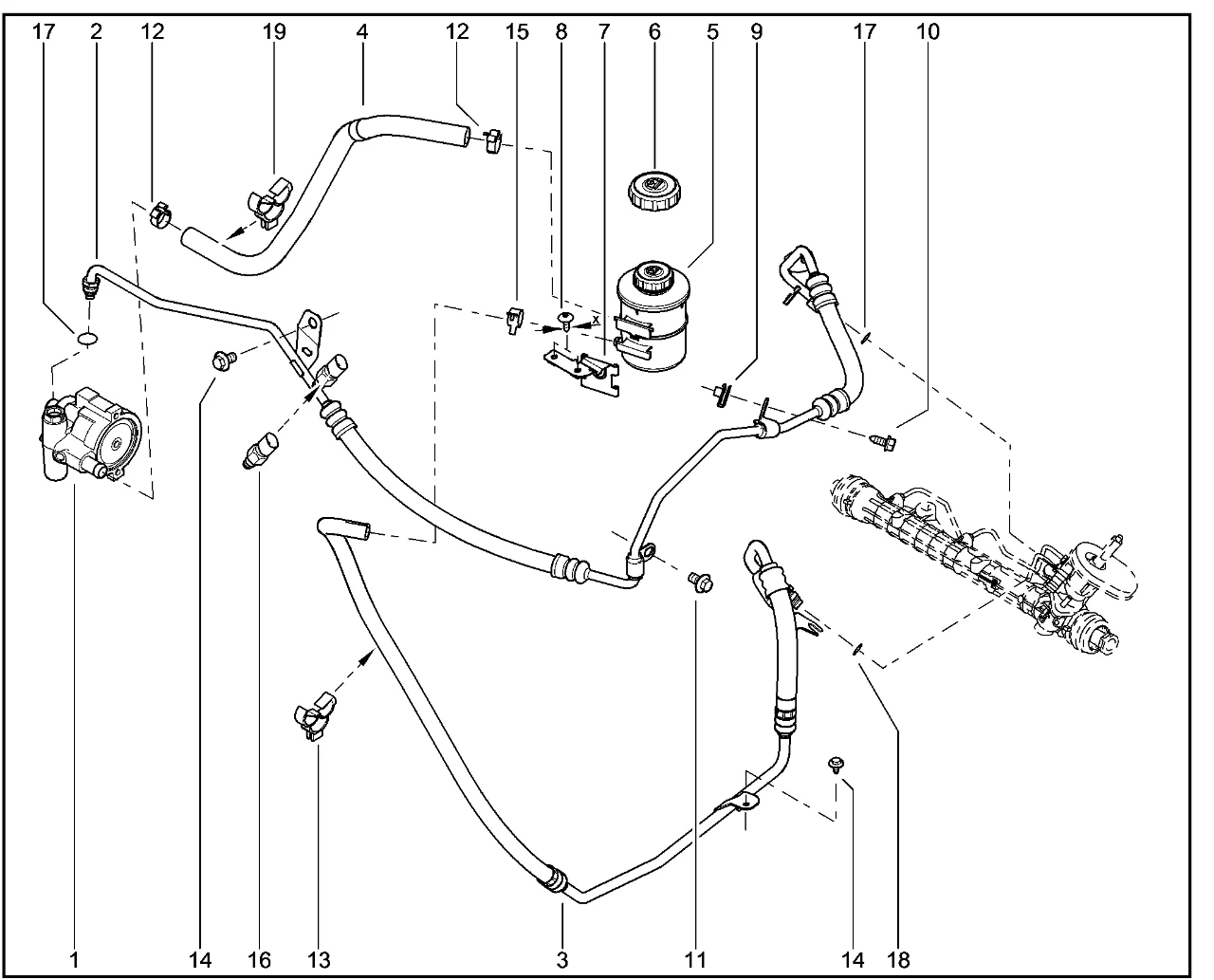 17 2 12 19 4 12 15 8 7 6 5 9 17 10

x

1 14 16 13 3 11 14 18