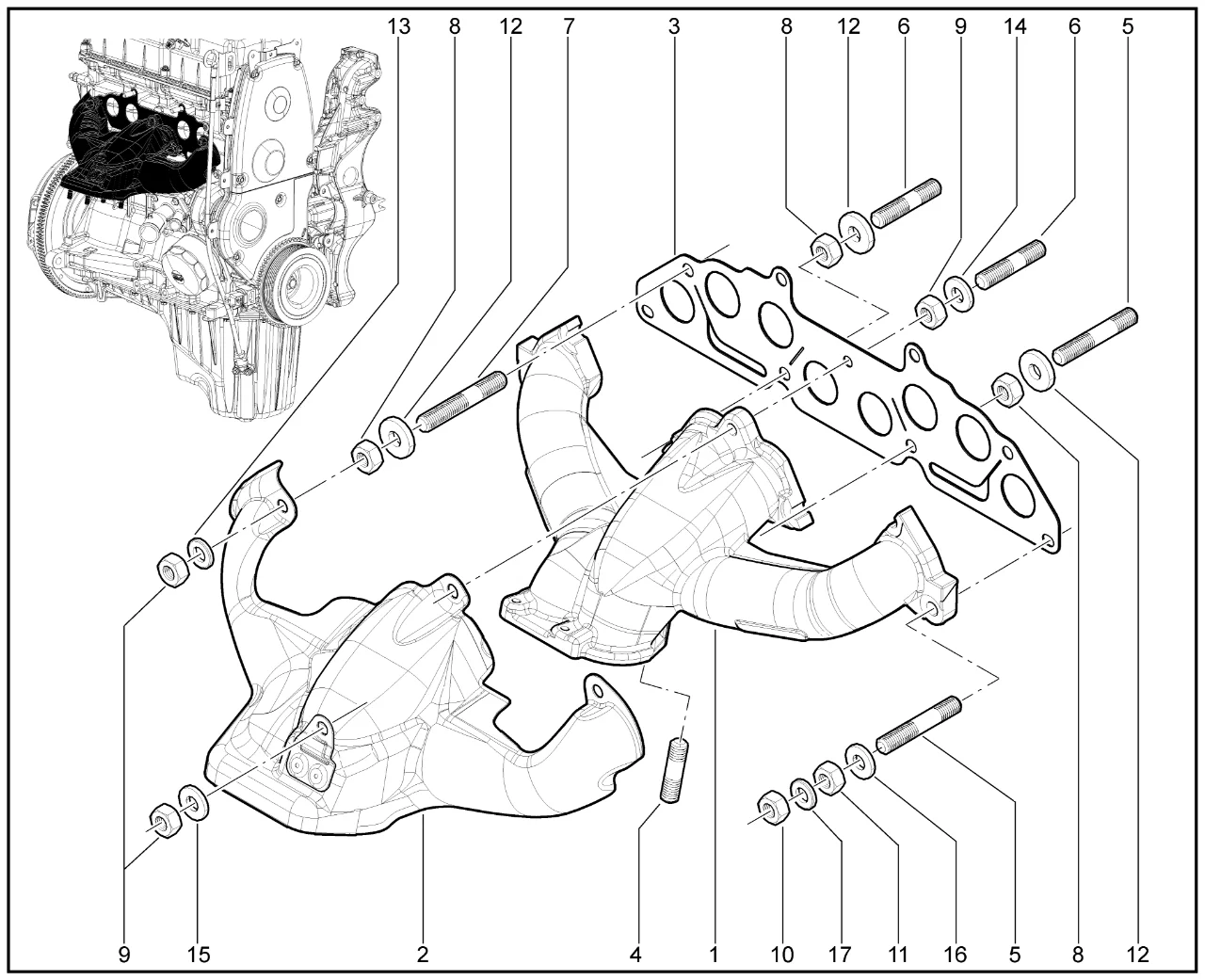 13 8 12 7 3 8 12 6 9 14 6 5

9 15 2 4 1 10 17 11 16 5 8 12