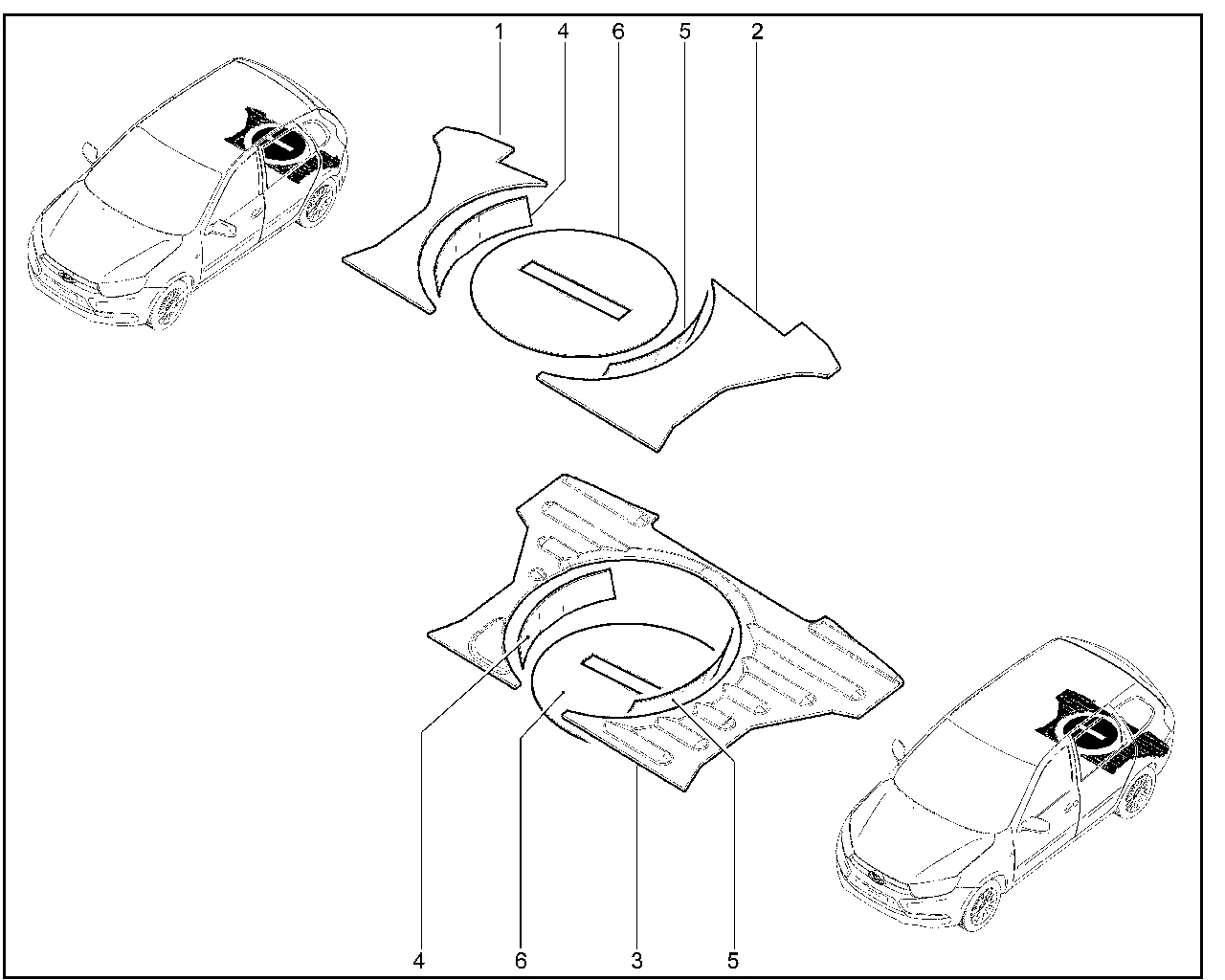 1 4 6 5 2

4 6 3 5