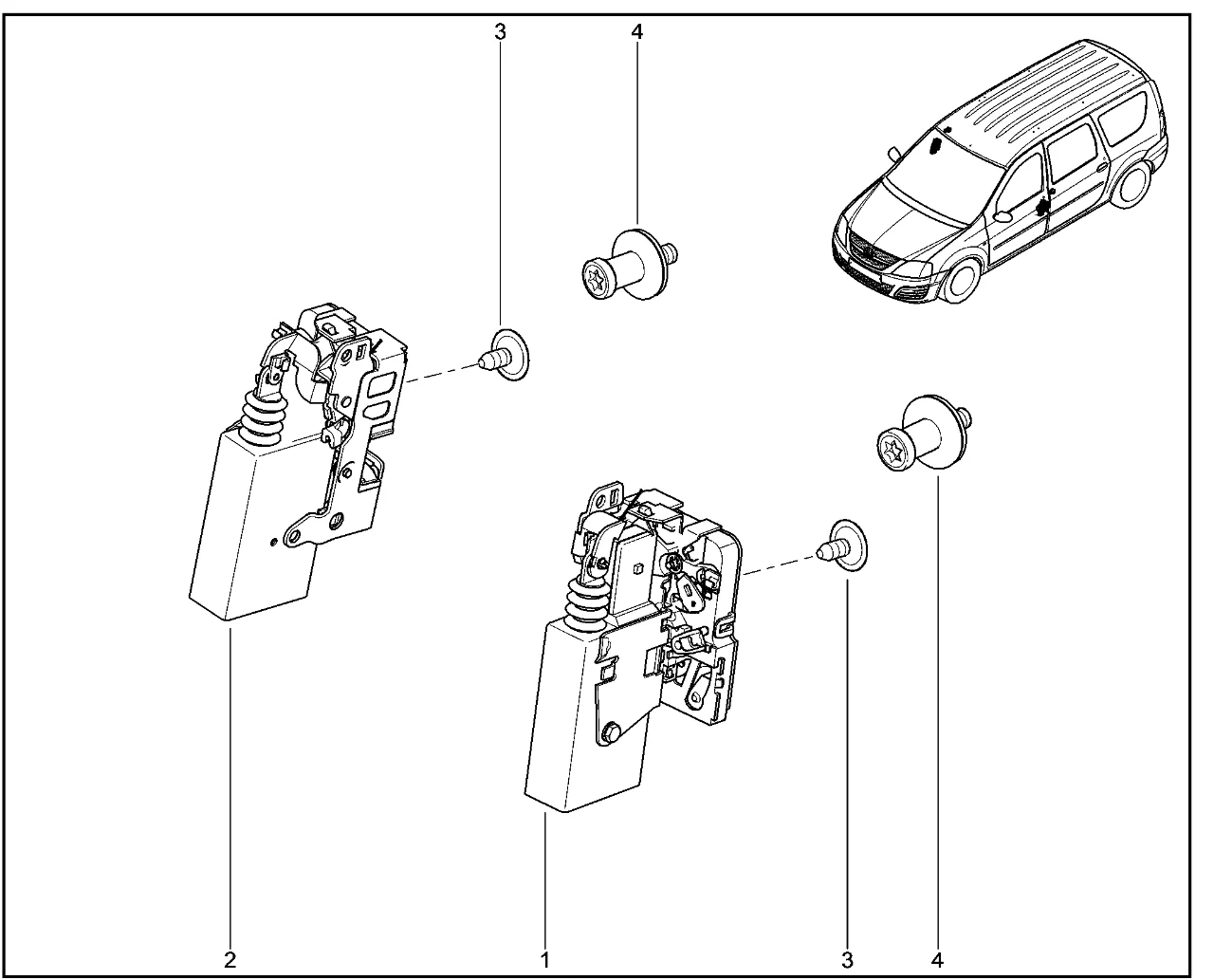 3
4
2
1
3
4