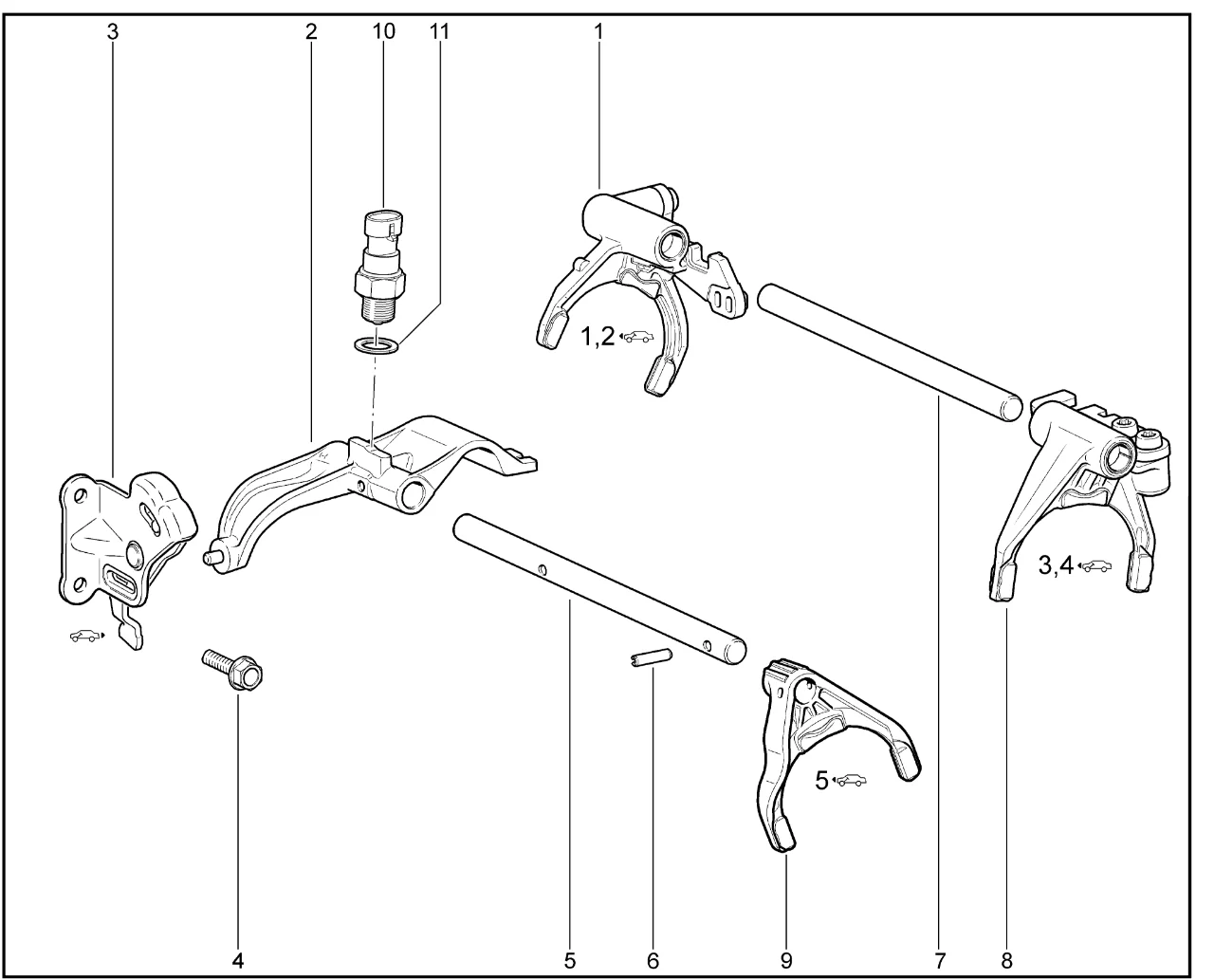 3
2
10
11
1
1,2
3,4
5
4
5
6
9
7
8