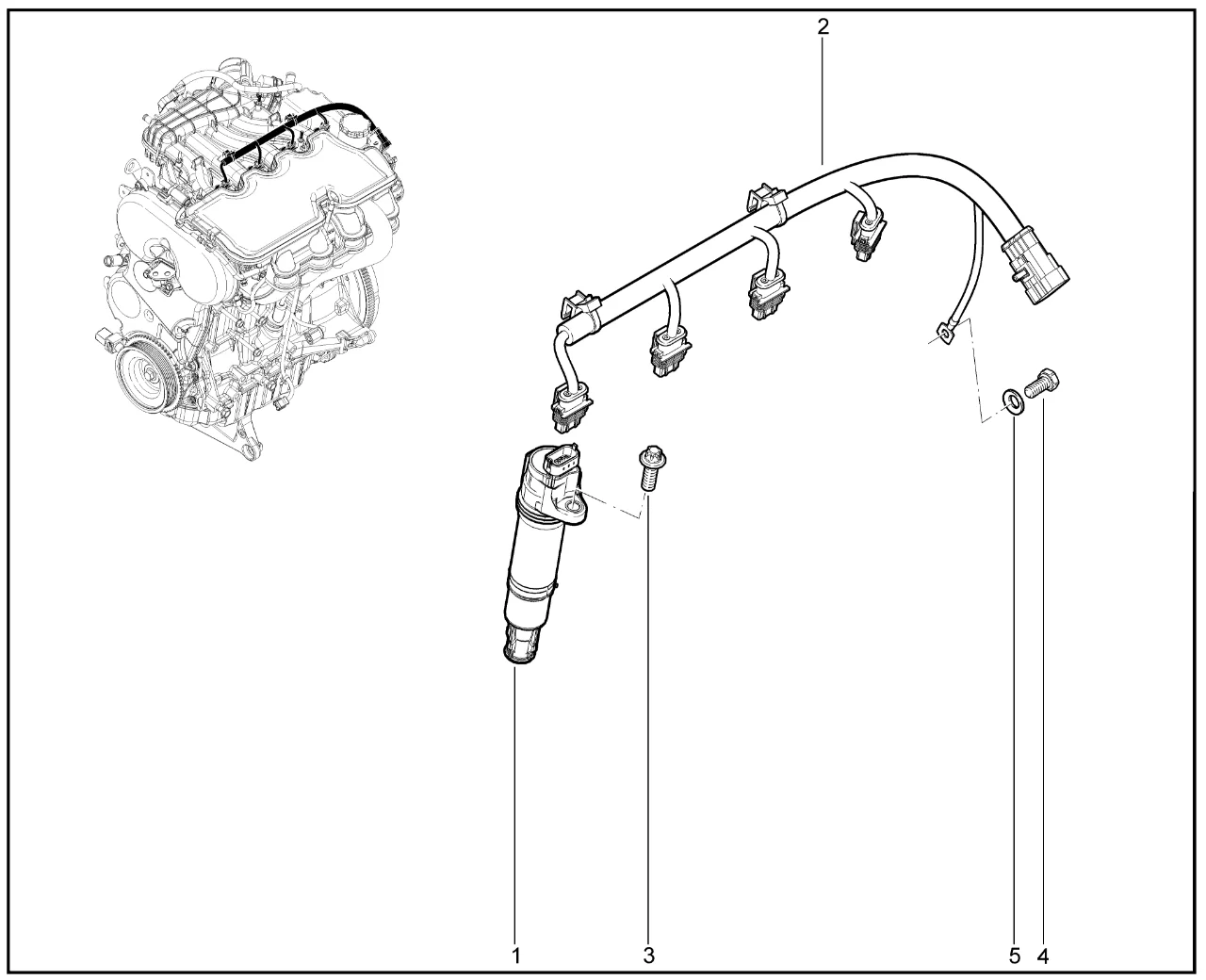 2

1

3

5

4