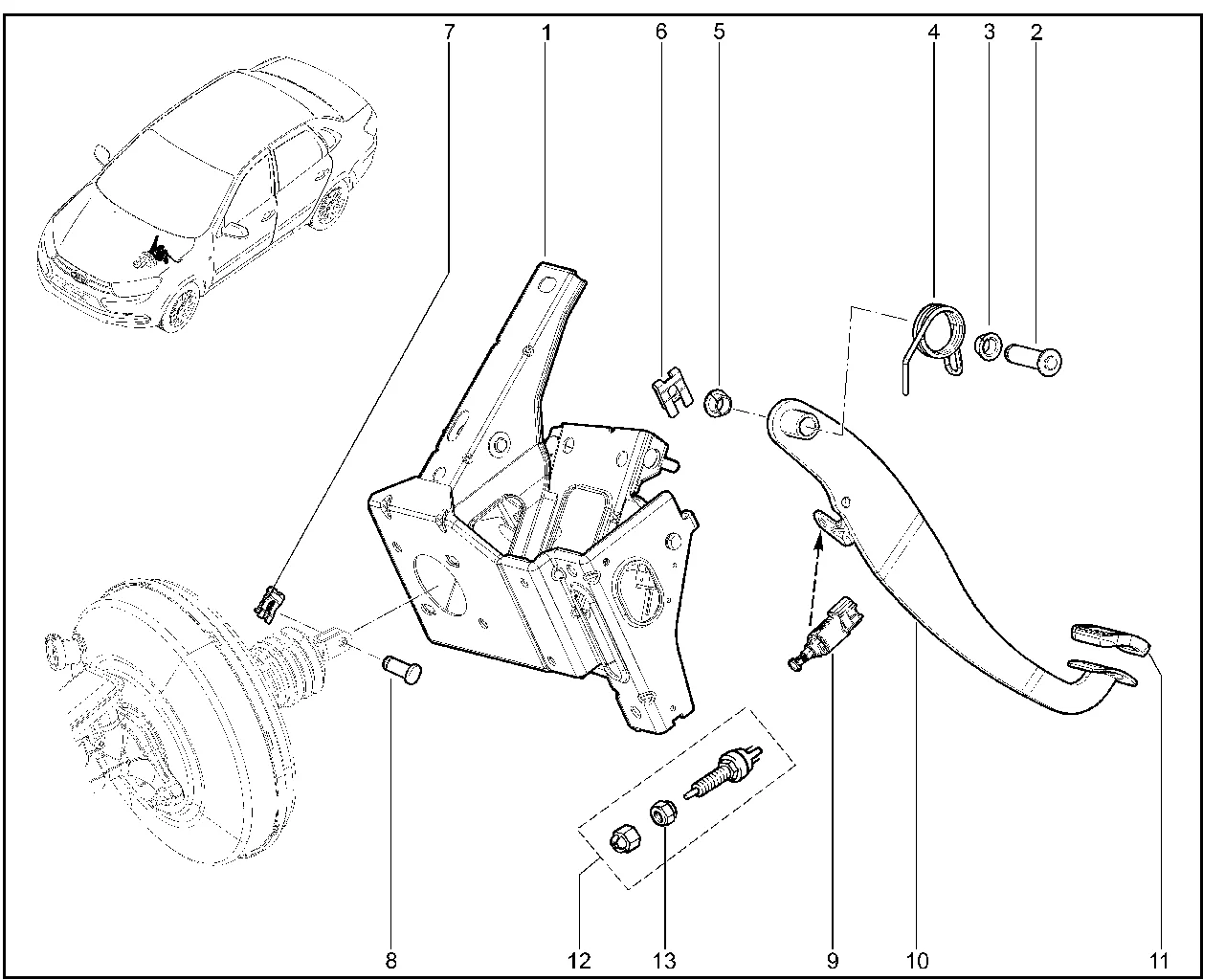 7
1
6
5
4
3
2
8
12
13
9
10
11