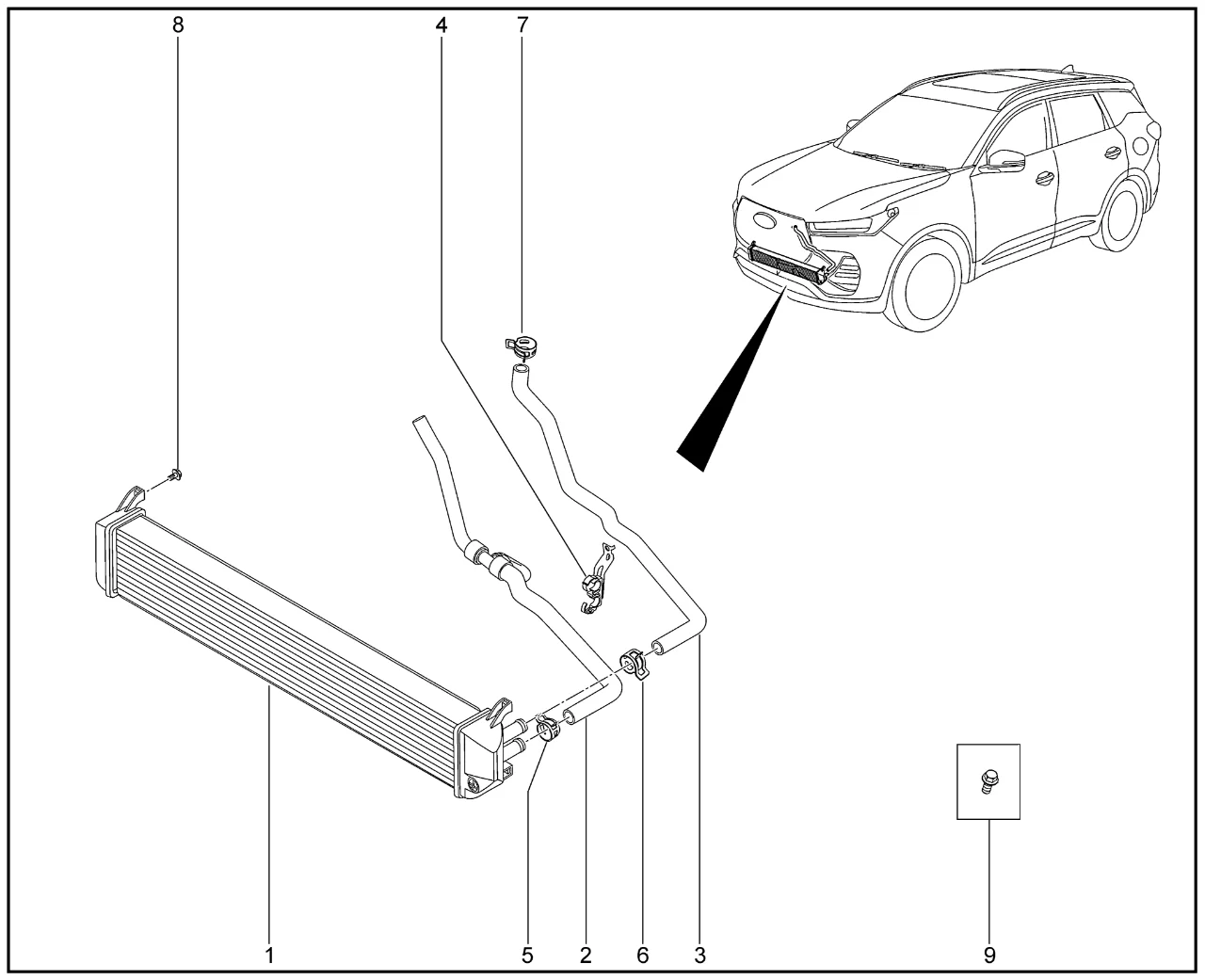 8
4
7
1
5
2
6
3
9