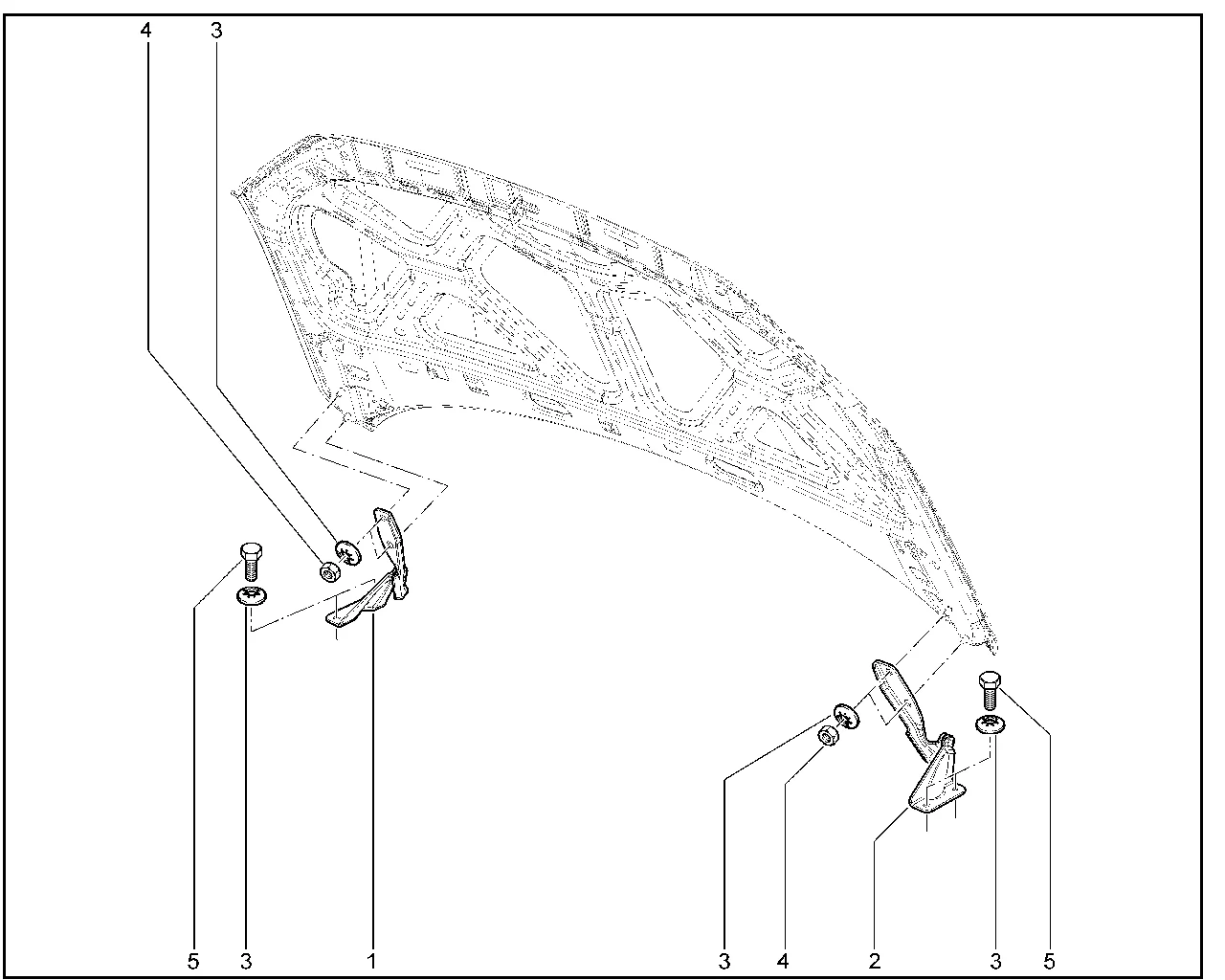 4
3
5
3
1
3
4
2
3
5