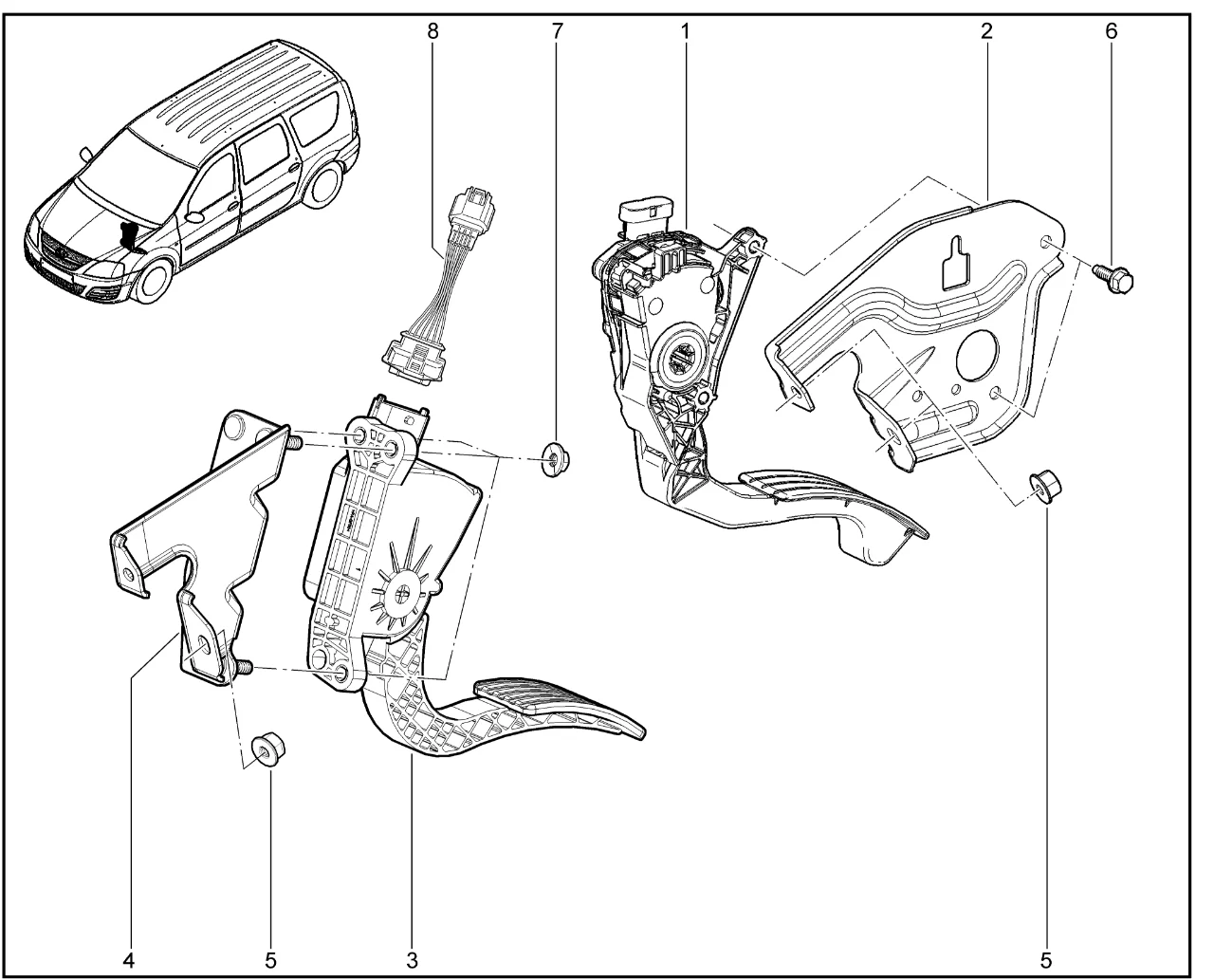 8
7
1
2
6
4
5
3
5